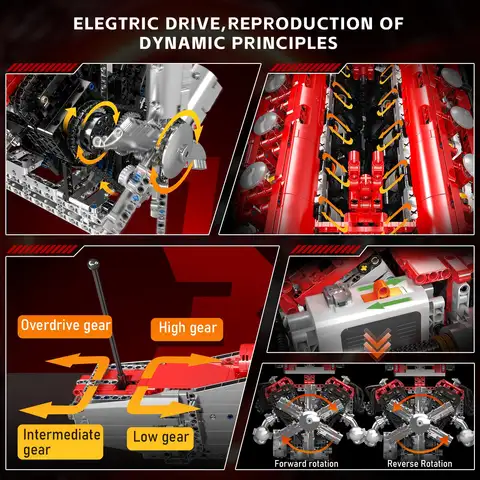 ELEGTRIC DRIVE,REPRODUCTION OF DYNAMIC PRINCIPLES

Overdrive gear

High gear

Intermediate gear

Low gear

Forward rotation

Reverse Rotation