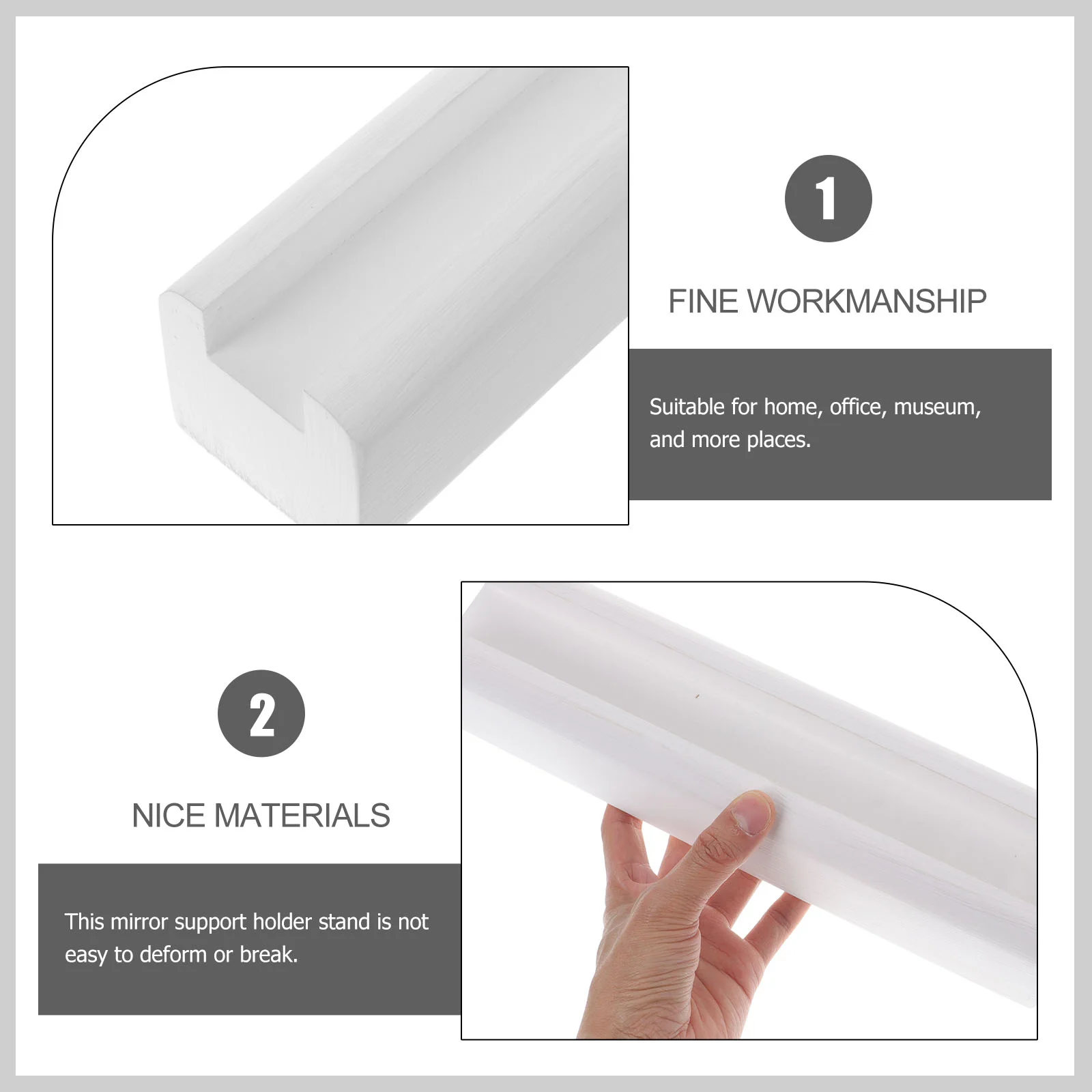 1

FINE WORKMANSHIP

Suitable for home, office, museum, and more places.

2

NICE MATERIALS

This mirror support holder stand is not easy to deform or break.