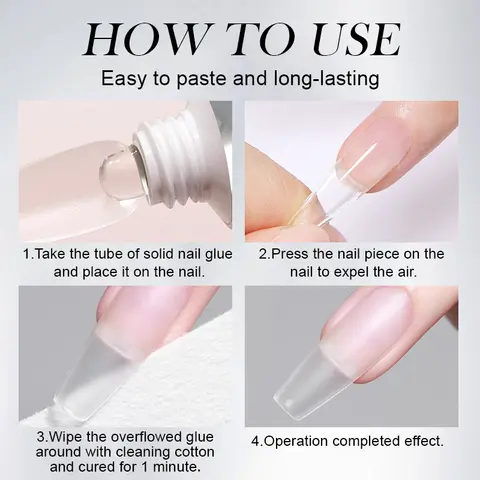 HOW TO USE
Easy to paste and long-lasting

1.Take the tube of solid nail glue and place it on the nail.

2.Press the nail piece on the nail to expel the air.

3.Wipe the overflowed glue around with cleaning cotton and cured for 1 minute.

4.Operation completed effect.