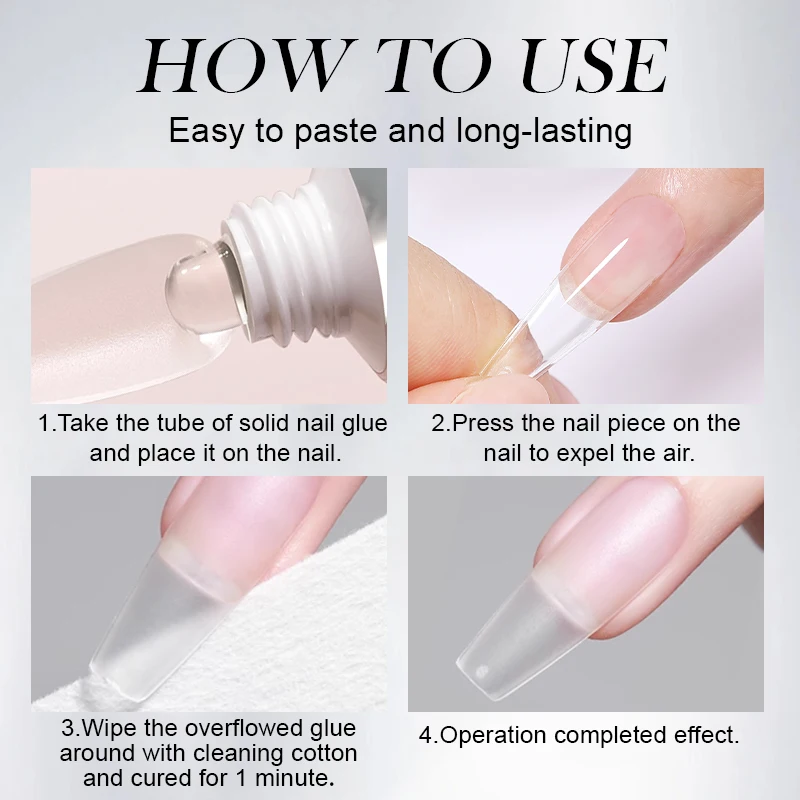 HOW TO USE

Easy to paste and long-lasting

1.Take the tube of solid nail glue and place it on the nail.

2.Press the nail piece on the nail to expel the air.

3.Wipe the overflowed glue around with cleaning cotton and cured for 1 minute.

4.Operation completed effect.