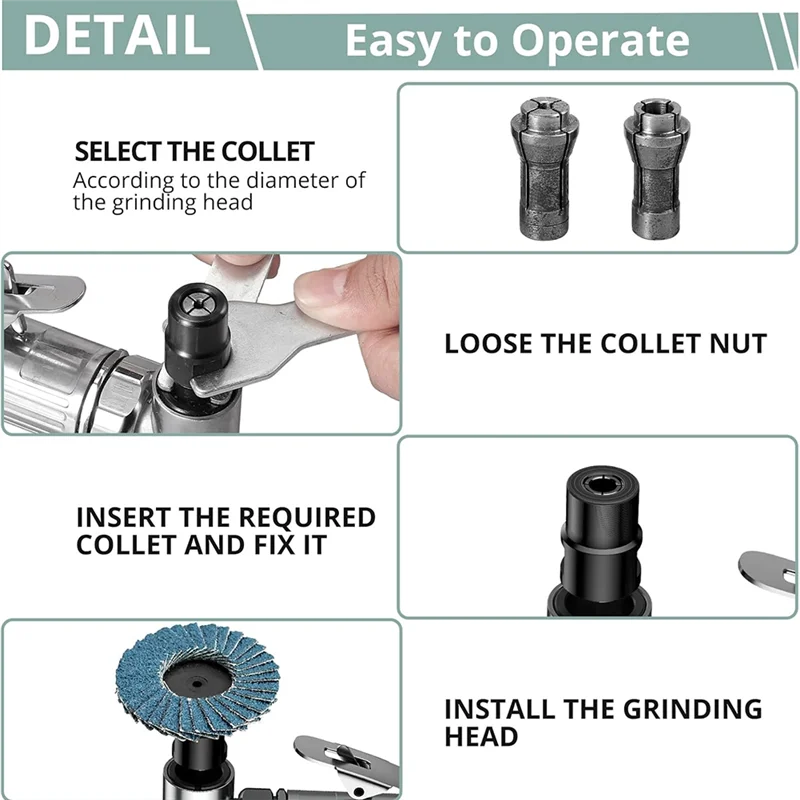 DETAIL

Easy to Operate

SELECT THE COLLET
According to the diameter of the grinding head

LOOSE THE COLLET NUT

INSERT THE REQUIRED COLLET AND FIX IT

INSTALL THE GRINDING HEAD