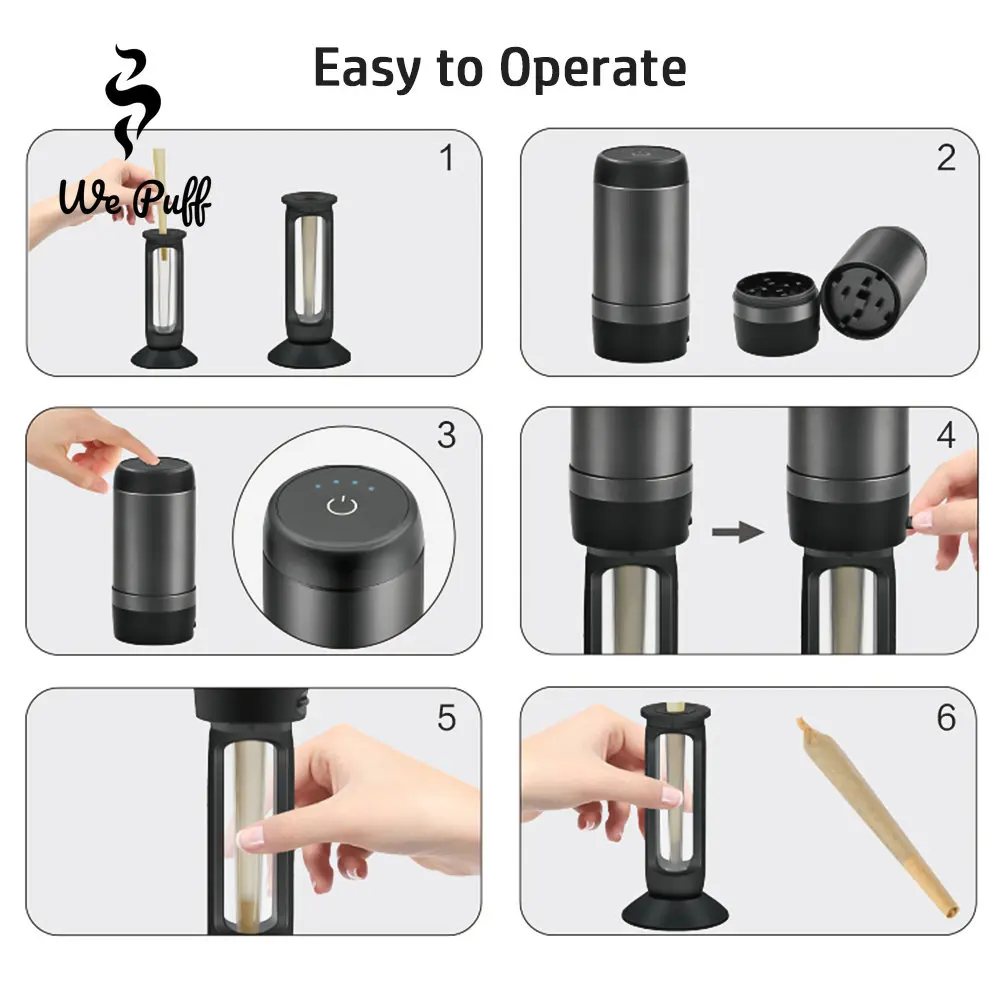 Easy to Operate

We Puff

1

2

3

4

5

6