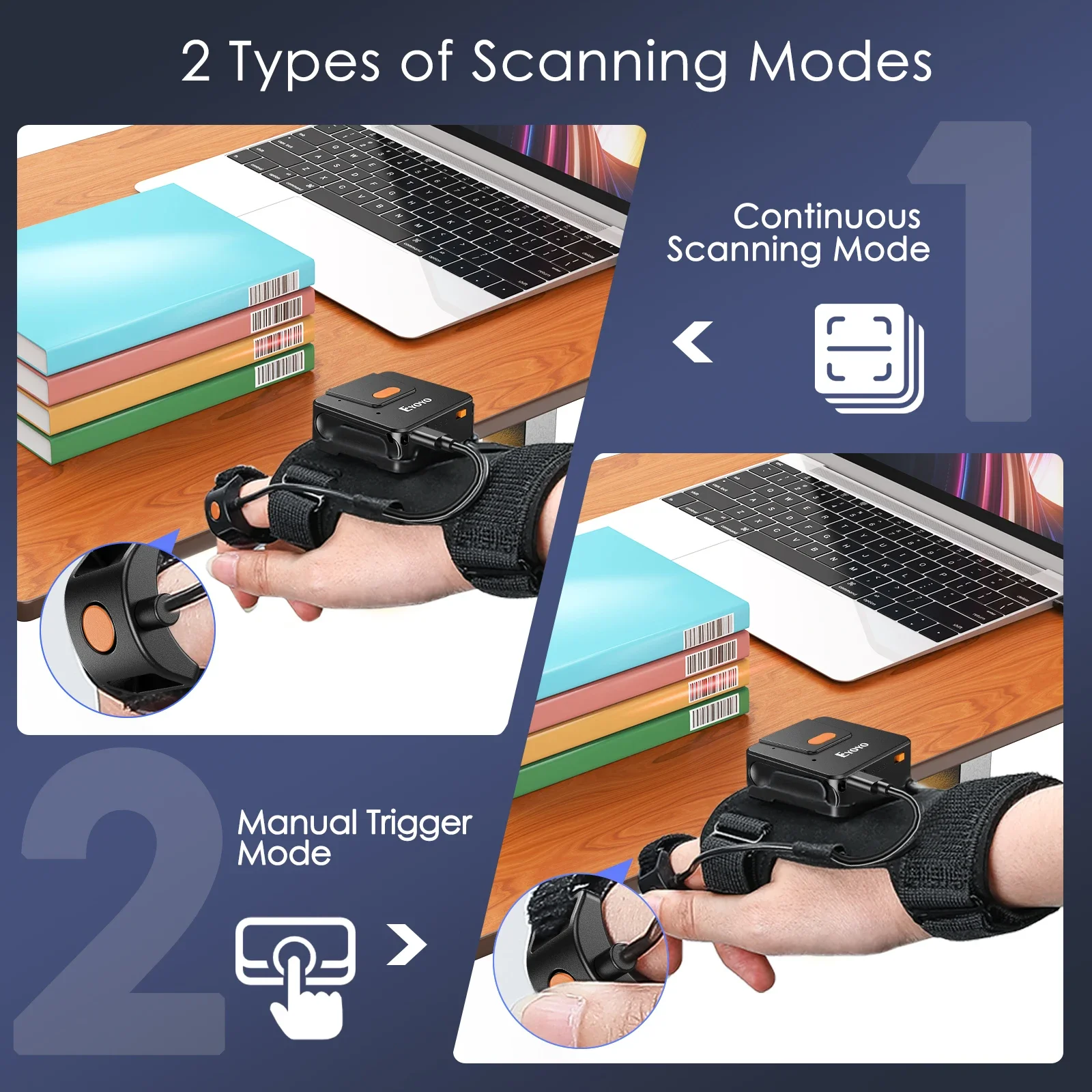 2 Types of Scanning Modes

1

Continuous Scanning Mode

Eyoyo

2

Manual Trigger Mode

Eyoyo