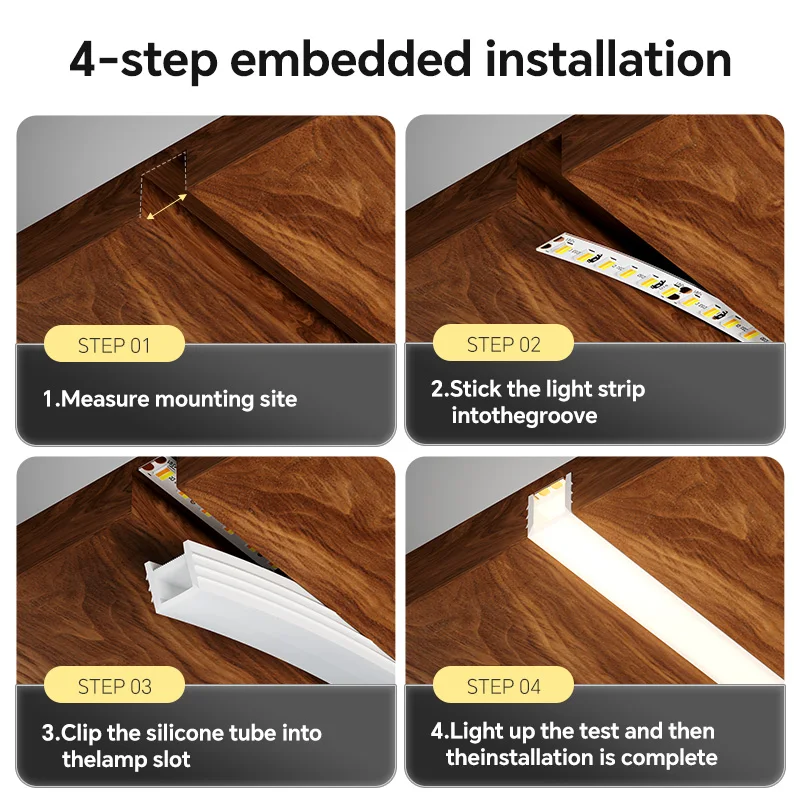 4-step embedded installation

STEP 01

1.Measure mounting site

STEP 02

2.Stick the light strip intothegroove

STEP 03

3.Clip the silicone tube into thelamp slot

STEP 04

4.Light up the test and then theinstallation is complete