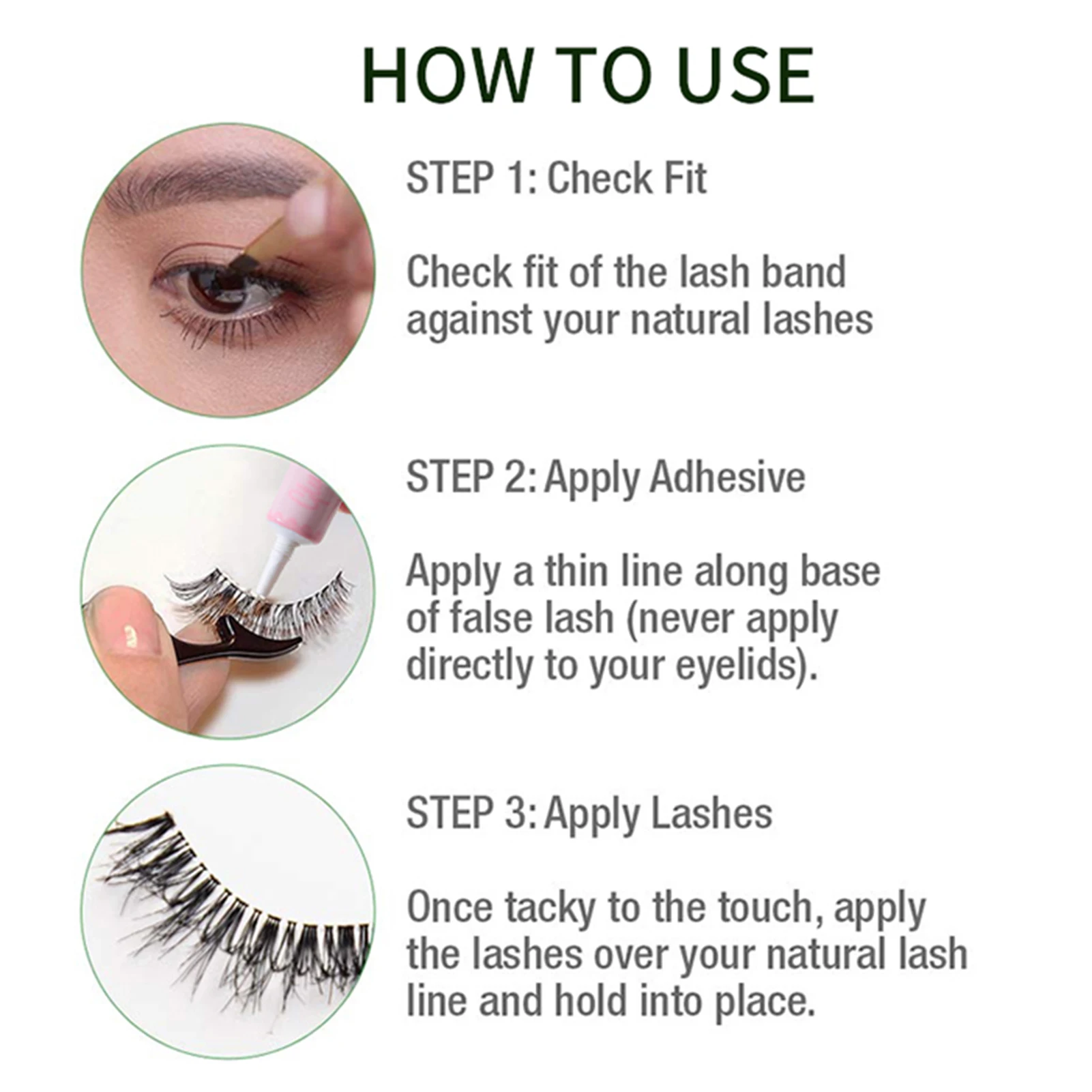 HOW TO USE

STEP 1: Check Fit

Check fit of the lash band against your natural lashes

STEP 2: Apply Adhesive

Apply a thin line along base of false lash (never apply directly to your eyelids).

STEP 3: Apply Lashes

Once tacky to the touch, apply the lashes over your natural lash line and hold into place.