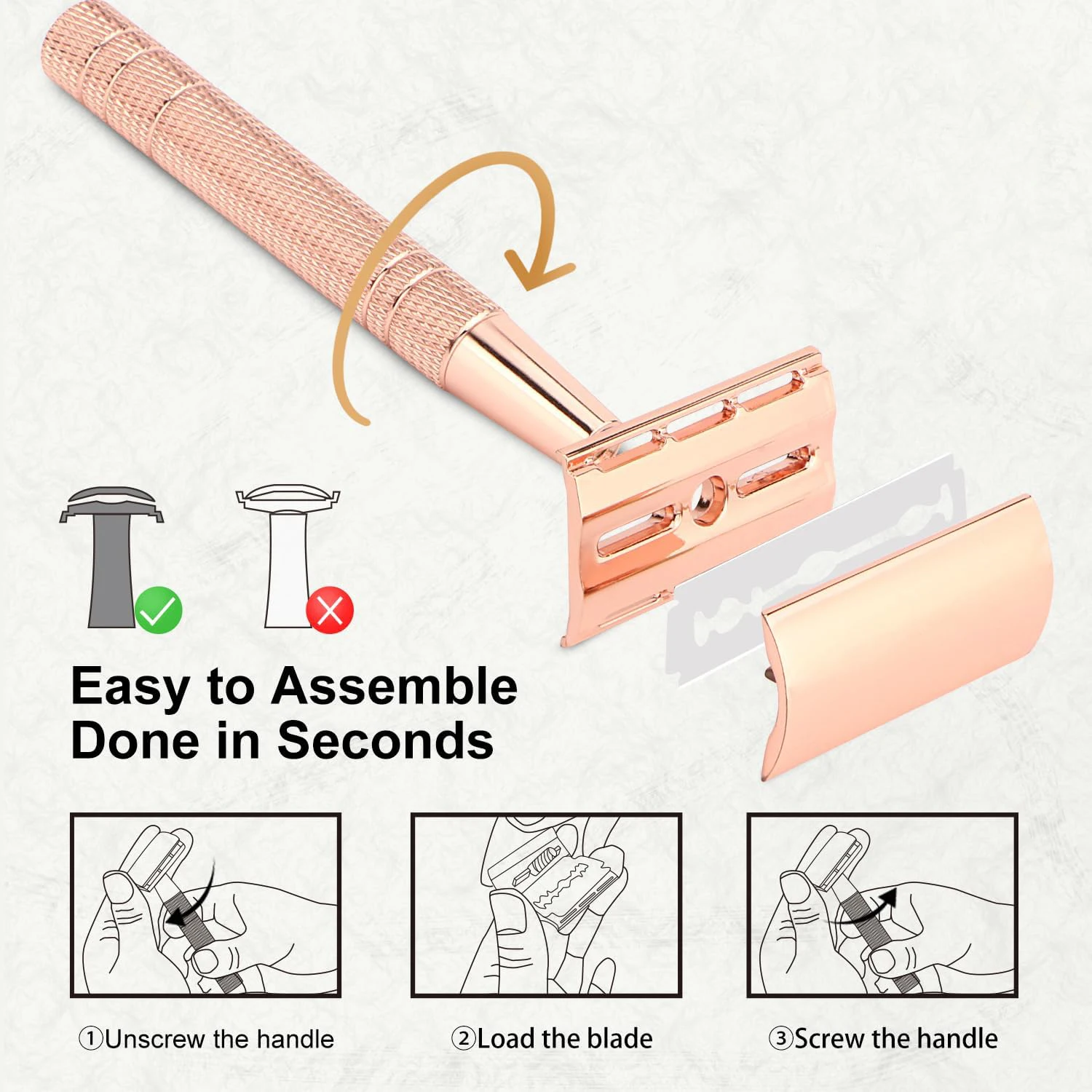 Easy to Assemble
Done in Seconds

①Unscrew the handle

②Load the blade

③Screw the handle