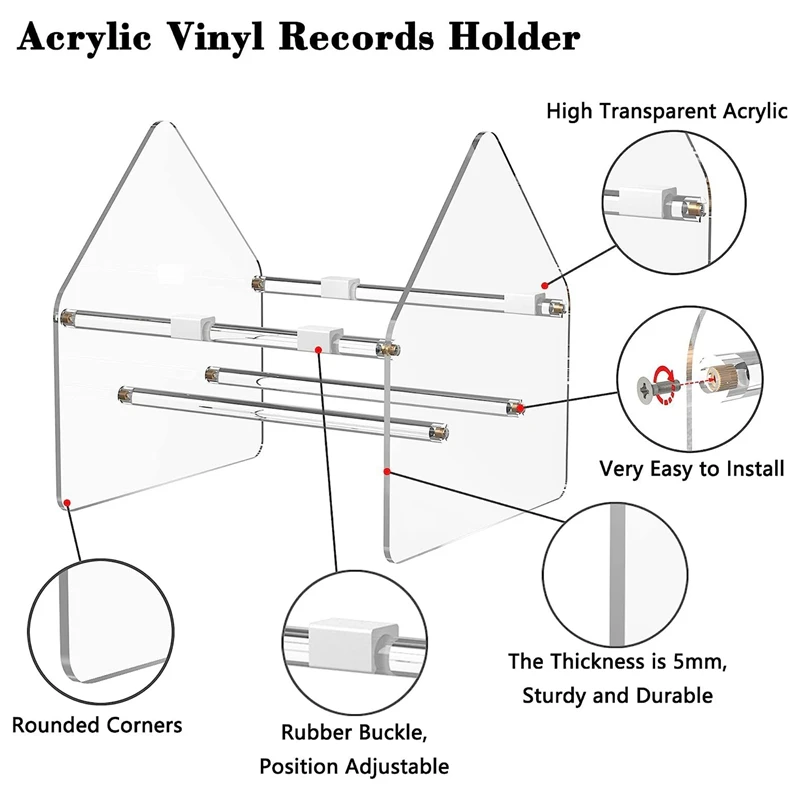 Acrylic Vinyl Records Holder

High Transparent Acrylic

Very Easy to Install

The Thickness is 5mm, Sturdy and Durable

Rounded Corners

Rubber Buckle, Position Adjustable