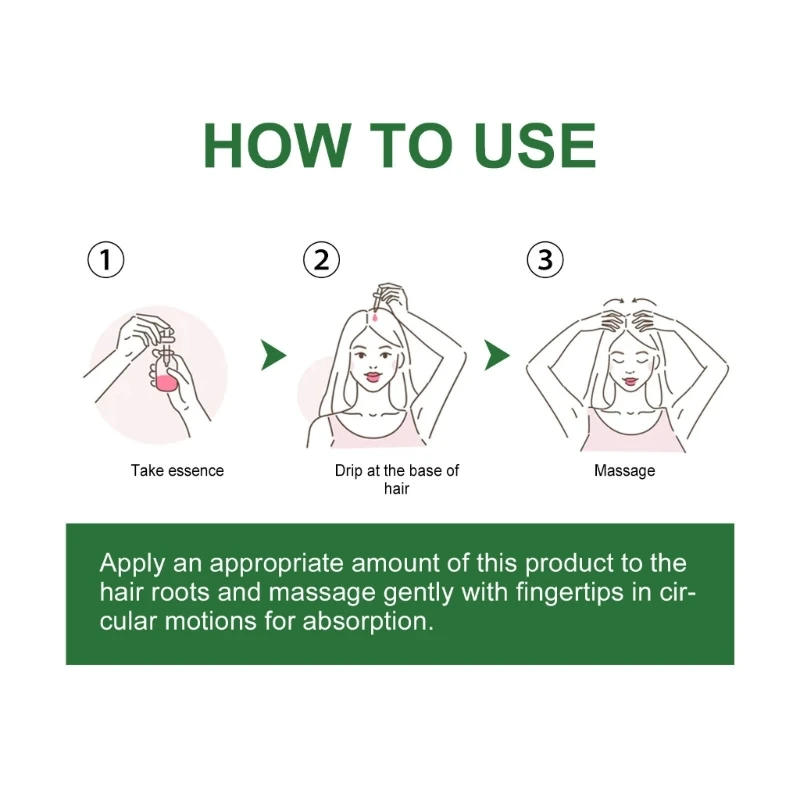 HOW TO USE

①

Take essence

②

Drip at the base of hair

③

Massage

Apply an appropriate amount of this product to the hair roots and massage gently with fingertips in circular motions for absorption.