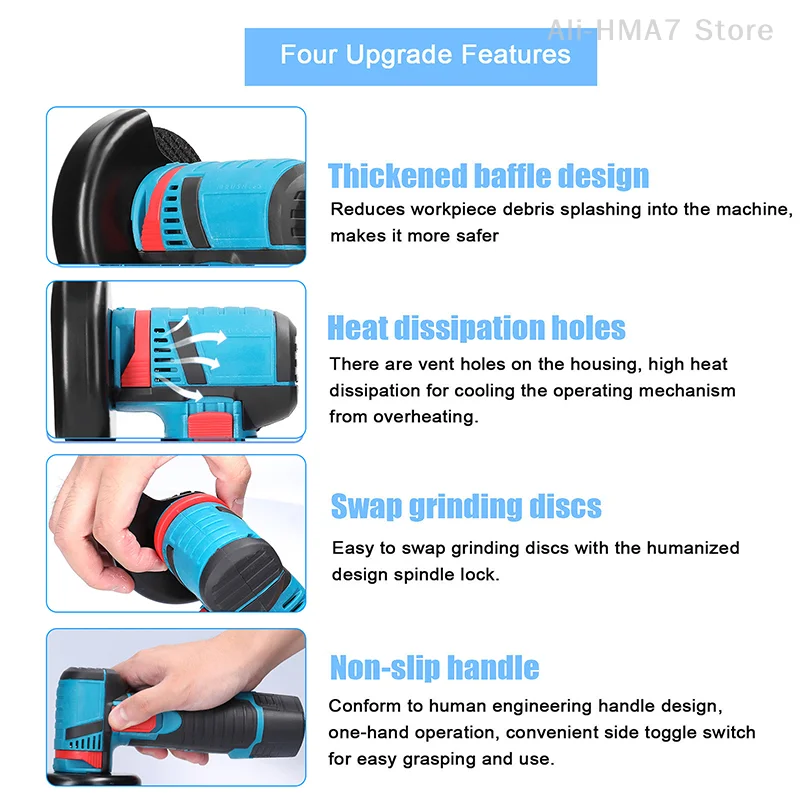 Ali-HMA7 Store

Four Upgrade Features

Thickened baffle design
Reduces workpiece debris splashing into the machine, makes it more safer

Heat dissipation holes
There are vent holes on the housing, high heat dissipation for cooling the operating mechanism from overheating.

Swap grinding discs
Easy to swap grinding discs with the humanized design spindle lock.

Non-slip handle
Conform to human engineering handle design, one-hand operation, convenient side toggle switch for easy grasping and use.