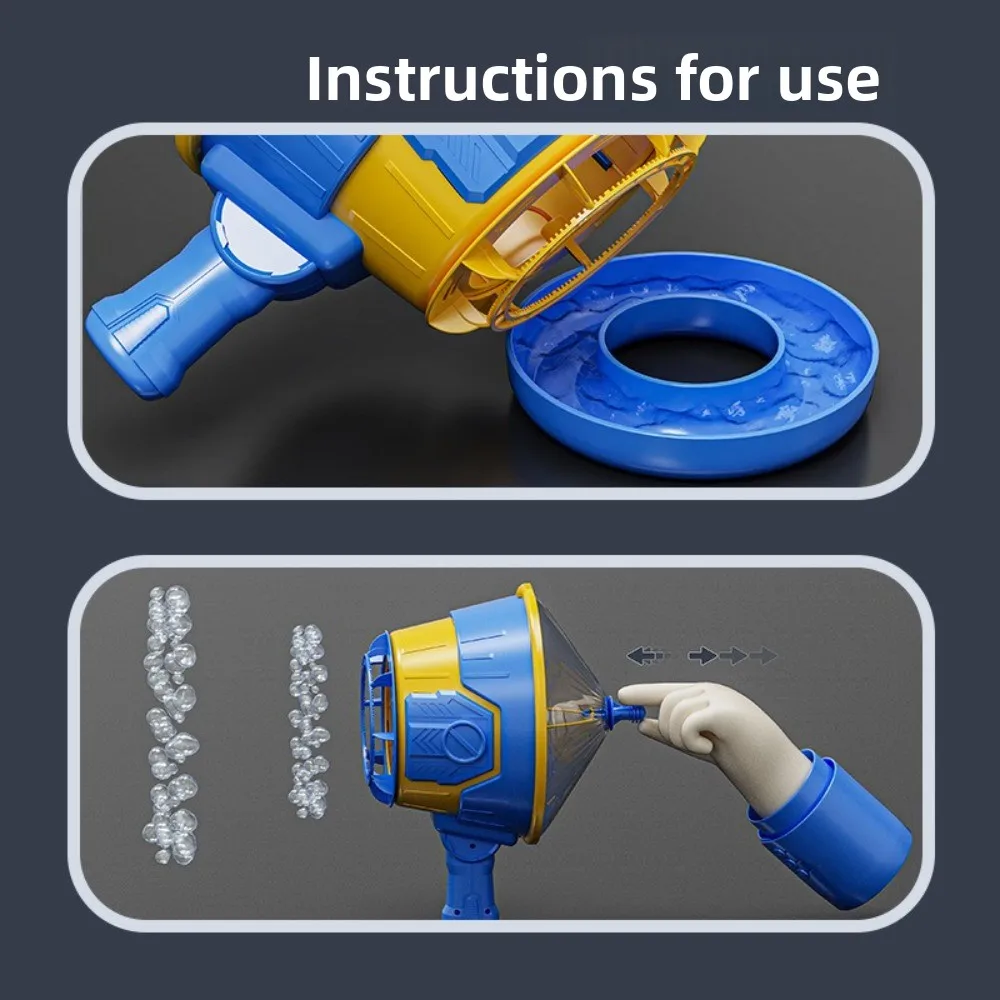 Instructions for use