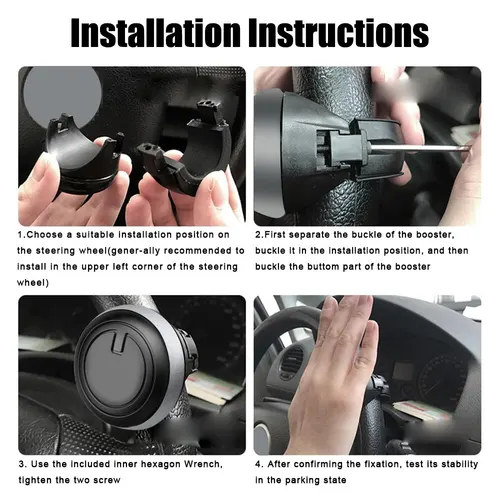 Installation Instructions

1.Choose a suitable installation position on the steering wheel(gener-ally recommended to install in the upper left corner of the steering wheel)

2.First separate the buckle of the booster, buckle it in the installation position, and then buckle the buttom part of the booster

3. Use the included inner hexagon Wrench, tighten the two screw

4. After confirming the fixation, test its stability in the parking state