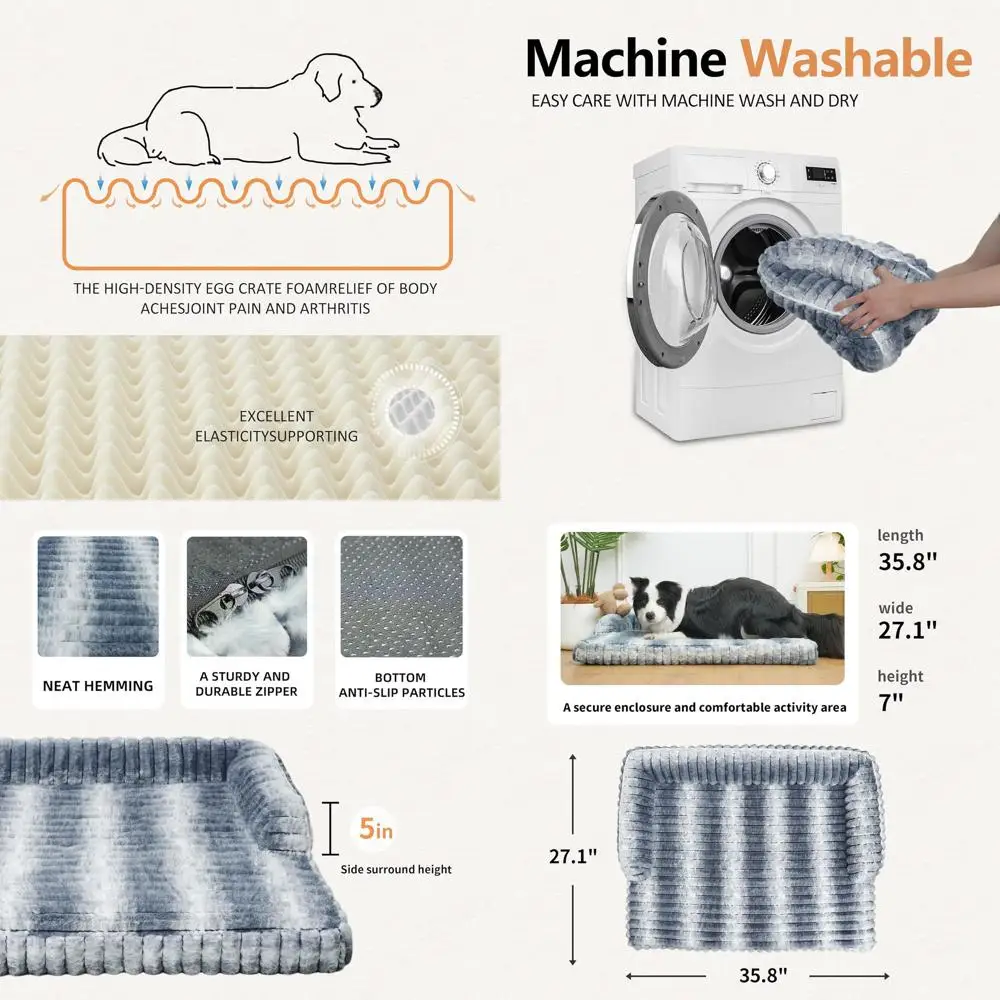 Machine Washable
EASY CARE WITH MACHINE WASH AND DRY

THE HIGH-DENSITY EGG CRATE FOAMRELIEF OF BODY ACHESJOINT PAIN AND ARTHRITIS

EXCELLENT ELASTICITYSUPPORTING

NEAT HEMMING

A STURDY AND DURABLE ZIPPER

BOTTOM ANTI-SLIP PARTICLES

A secure enclosure and comfortable activity area

length
35.8"
wide
27.1"
height
7"

5in
Side surround height

27.1"

35.8"