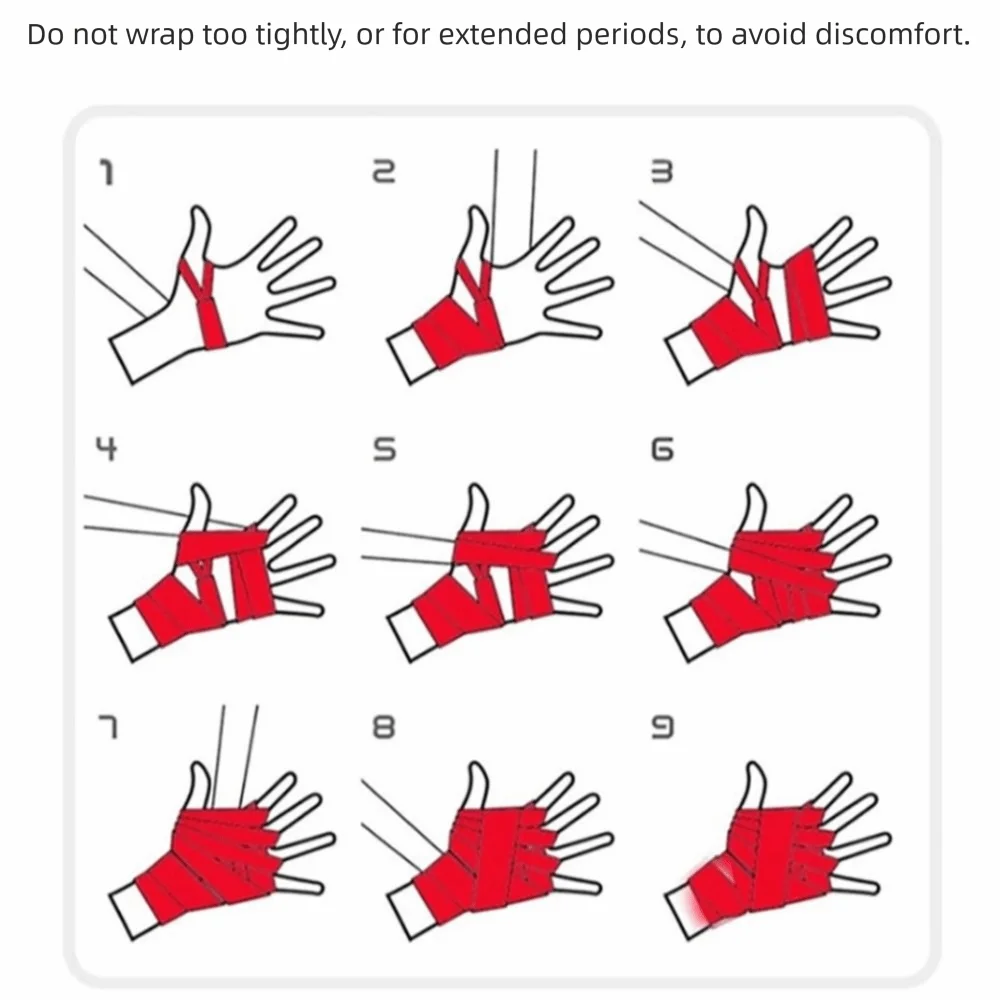 Do not wrap too tightly, or for extended periods, to avoid discomfort.

1

2

3

4

5

6

7

8

9