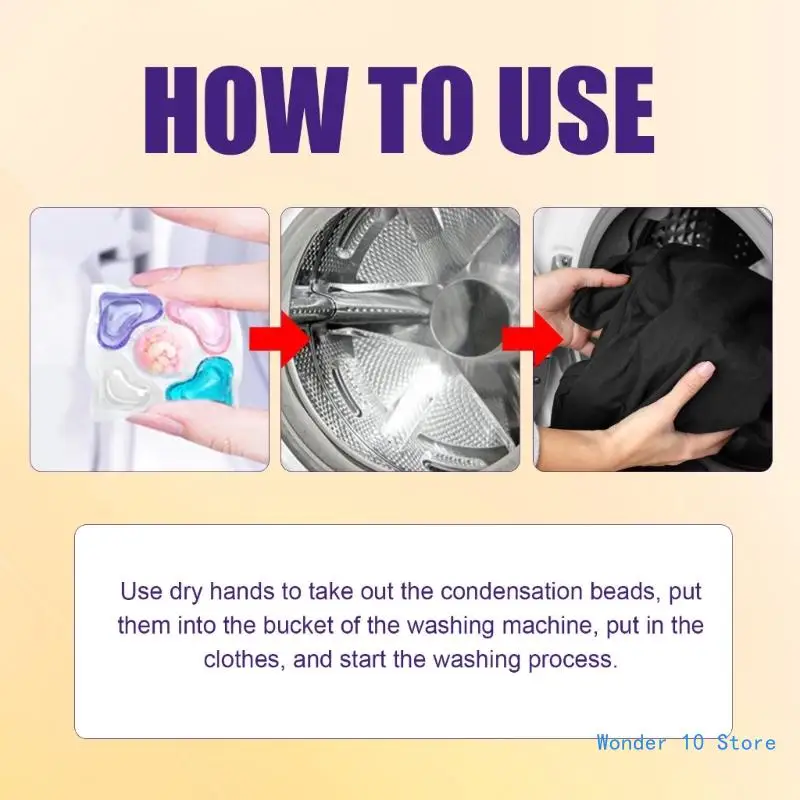 HOW TO USE

Use dry hands to take out the condensation beads, put them into the bucket of the washing machine, put in the clothes, and start the washing process.

Wonder 10 Store