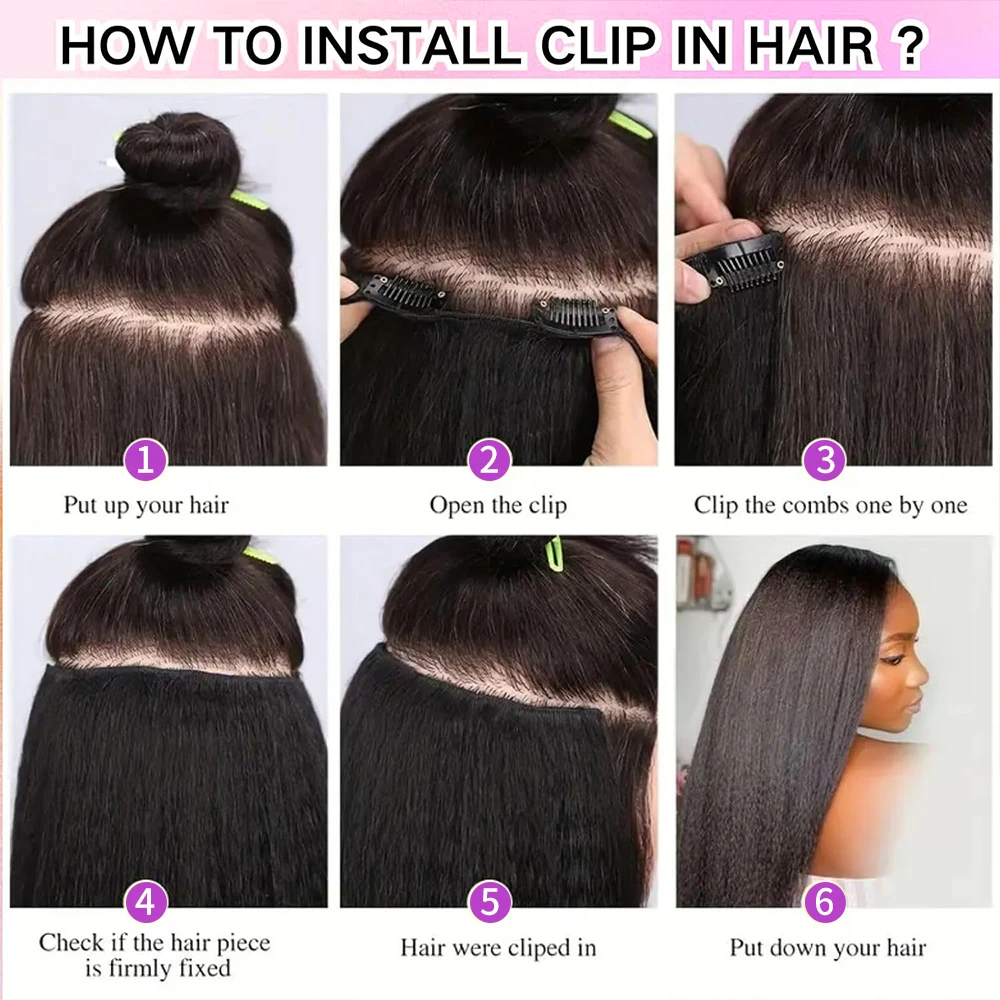 HOW TO INSTALL CLIP IN HAIR ?

1
Put up your hair

2
Open the clip

3
Clip the combs one by one

4
Check if the hair piece is firmly fixed

5
Hair were cliped in

6
Put down your hair