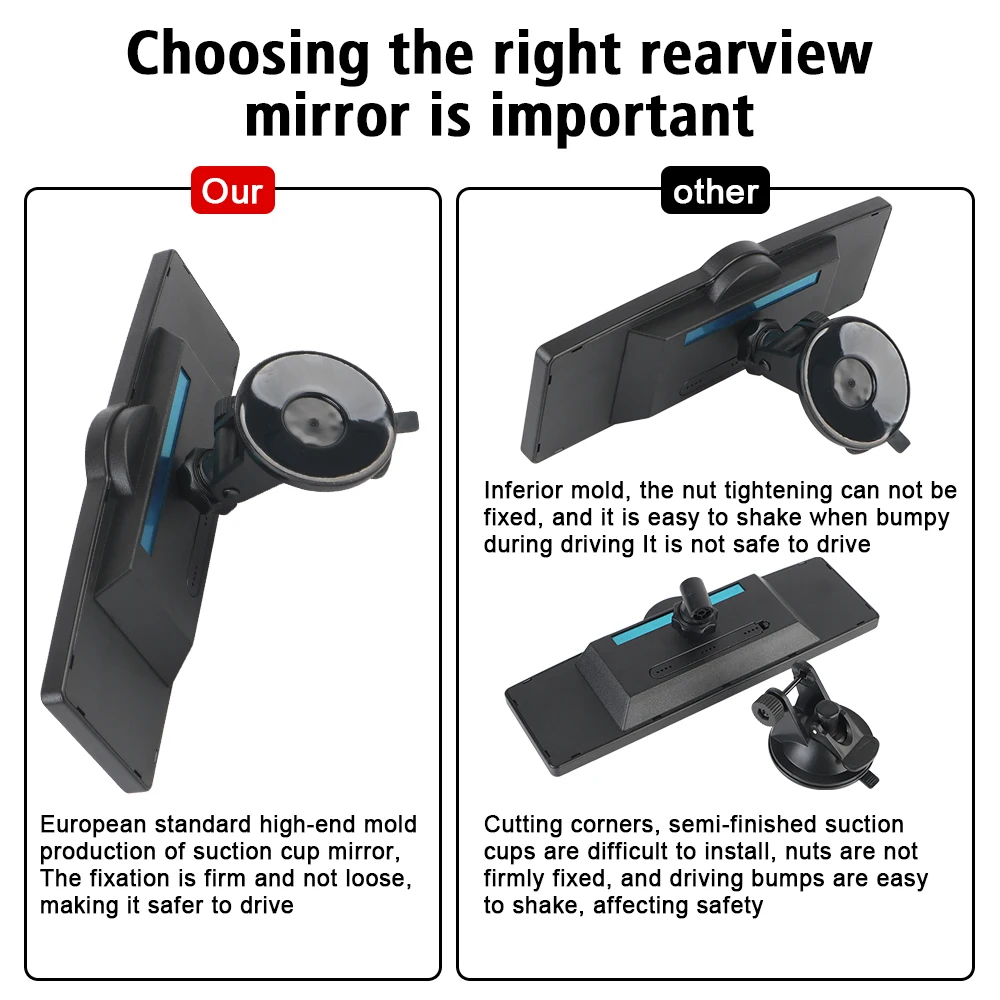 Choosing the right rearview mirror is important

Our

European standard high-end mold production of suction cup mirror, The fixation is firm and not loose, making it safer to drive

other

Inferior mold, the nut tightening can not be fixed, and it is easy to shake when bumpy during driving It is not safe to drive

Cutting corners, semi-finished suction cups are difficult to install, nuts are not firmly fixed, and driving bumps are easy to shake, affecting safety