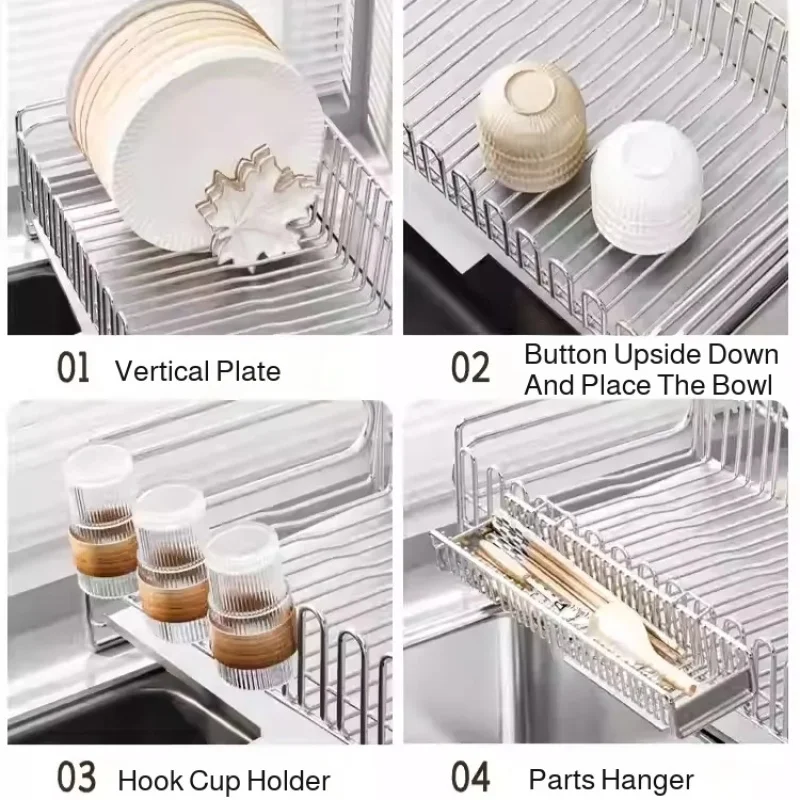 01 Vertical Plate

02 Button Upside Down And Place The Bowl

03 Hook Cup Holder

04 Parts Hanger