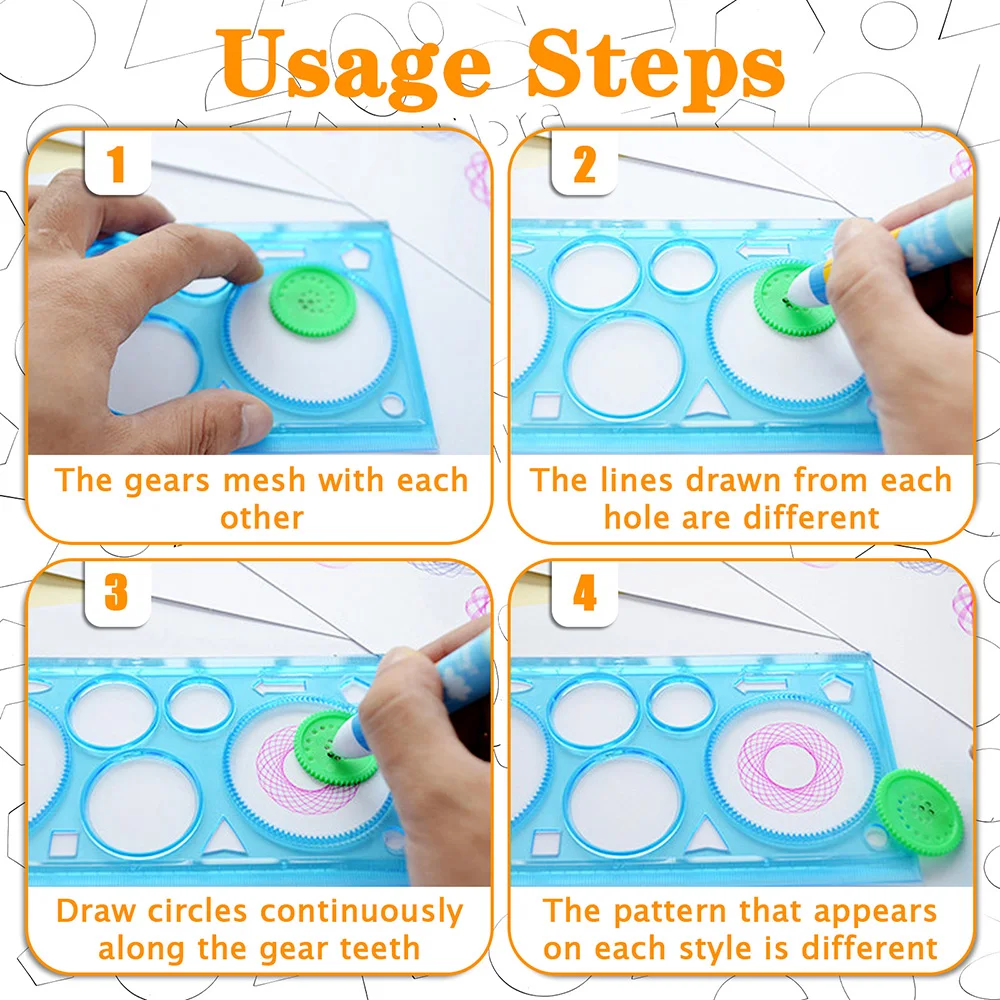 Usage Steps

1

The gears mesh with each other

2

The lines drawn from each hole are different

3

Draw circles continuously along the gear teeth

4

The pattern that appears on each style is different