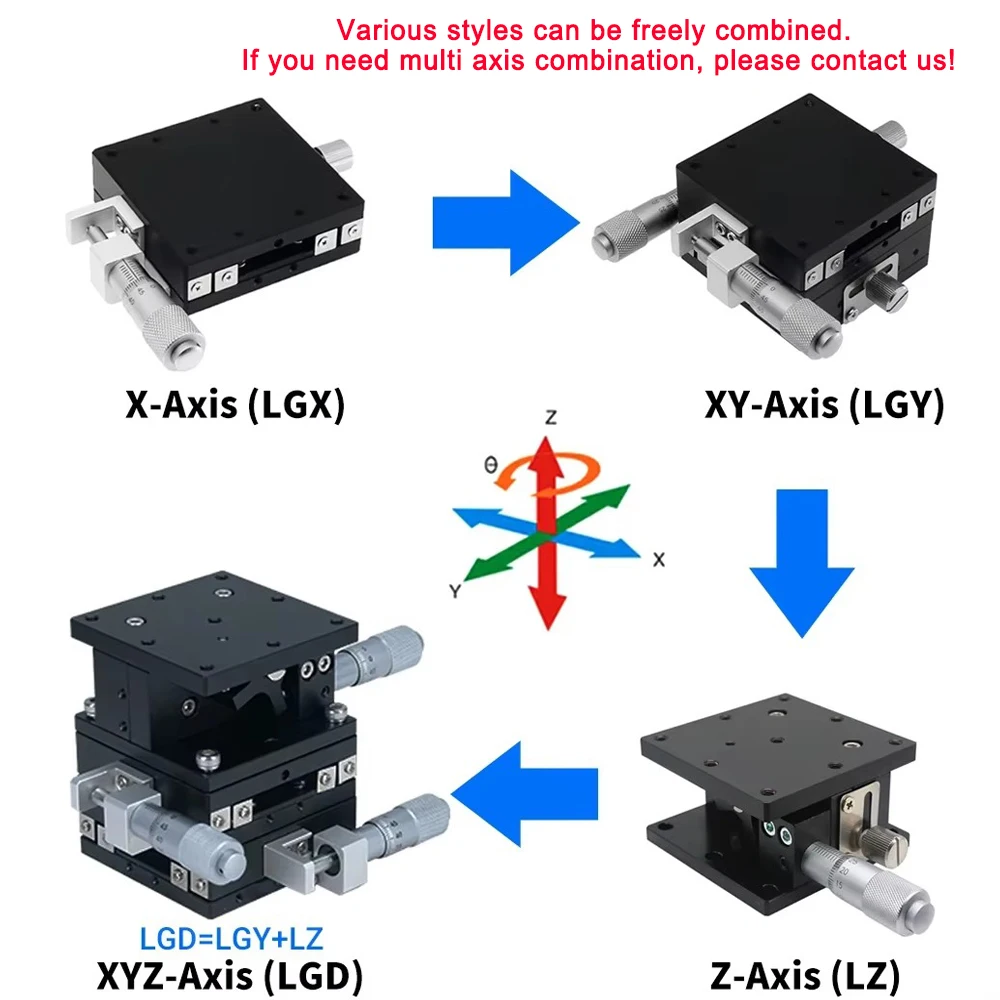 Various styles can be freely combined.
If you need multi axis combination, please contact us!

X-Axis (LGX)

XY-Axis (LGY)

Z
θ
X
Y

LGD=LGY+LZ
XYZ-Axis (LGD)

Z-Axis (LZ)