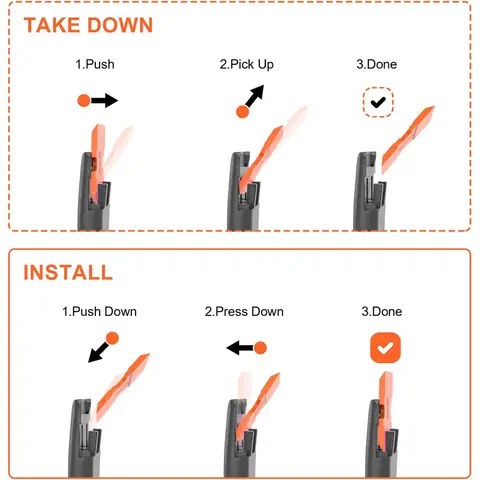 TAKE DOWN

1.Push

2.Pick Up

3.Done

INSTALL

1.Push Down

2.Press Down

3.Done