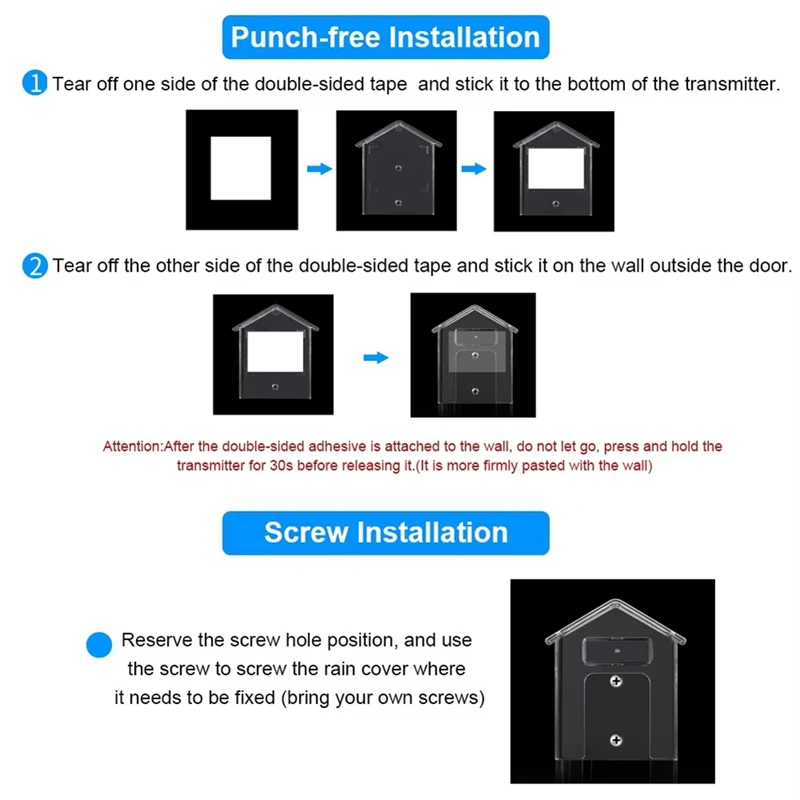 Punch-free Installation

1 Tear off one side of the double-sided tape and stick it to the bottom of the transmitter.

2 Tear off the other side of the double-sided tape and stick it on the wall outside the door.

Attention:After the double-sided adhesive is attached to the wall, do not let go, press and hold the transmitter for 30s before releasing it.(It is more firmly pasted with the wall)

Screw Installation

Reserve the screw hole position, and use the screw to screw the rain cover where it needs to be fixed (bring your own screws)