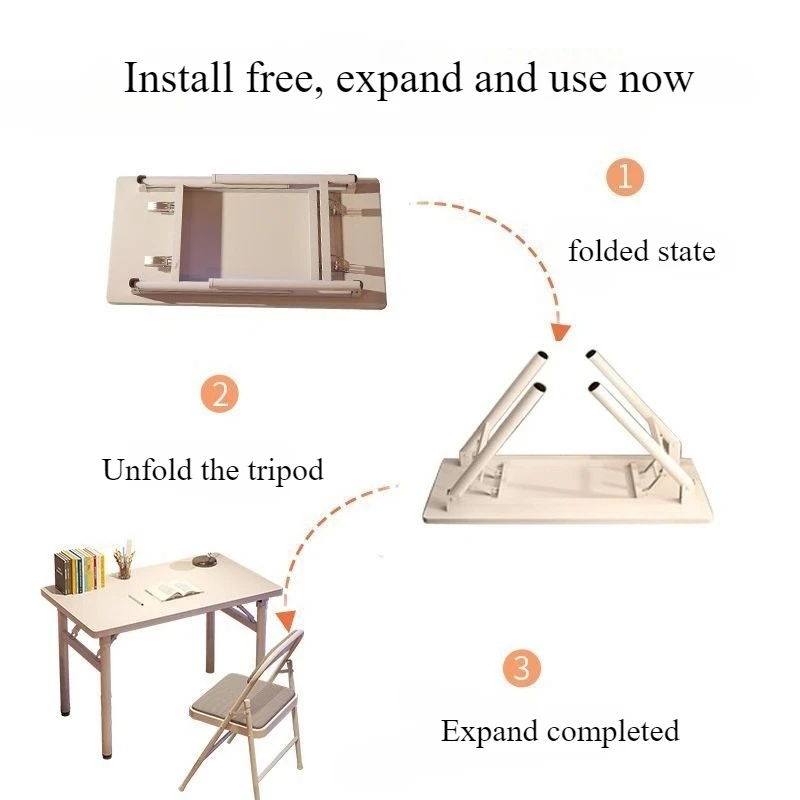 Install free, expand and use now

1

folded state

2

Unfold the tripod

3

Expand completed