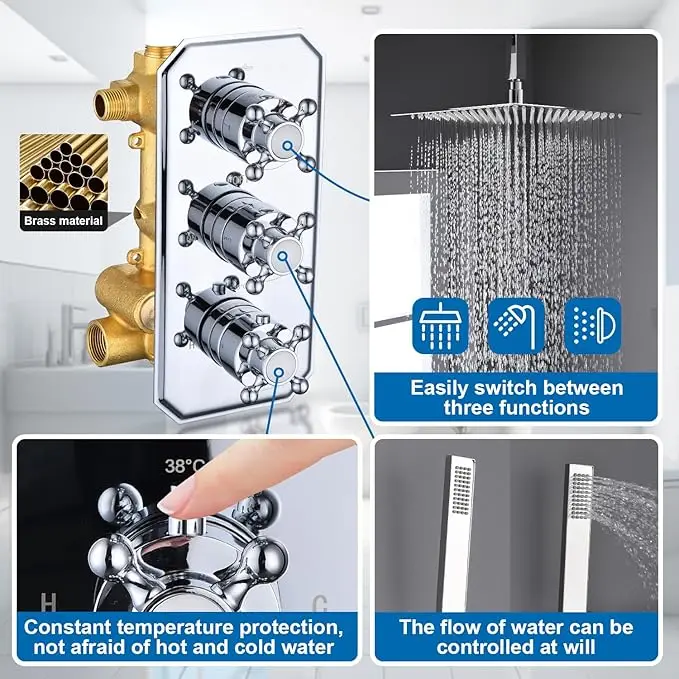 Brass material

Easily switch between three functions

38°C

H

C

Constant temperature protection, not afraid of hot and cold water

The flow of water can be controlled at will