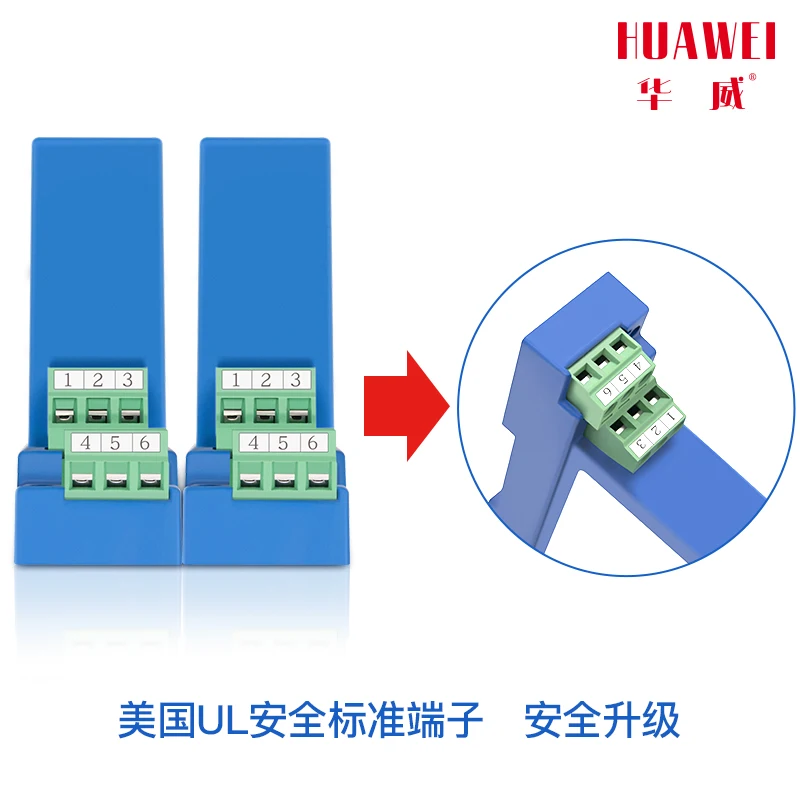 HUAWEI
华威®

1 2 3
4 5 6
1 2 3
4 5 6

4 5 6
1 2 3

美国UL安全标准端子　安全升级