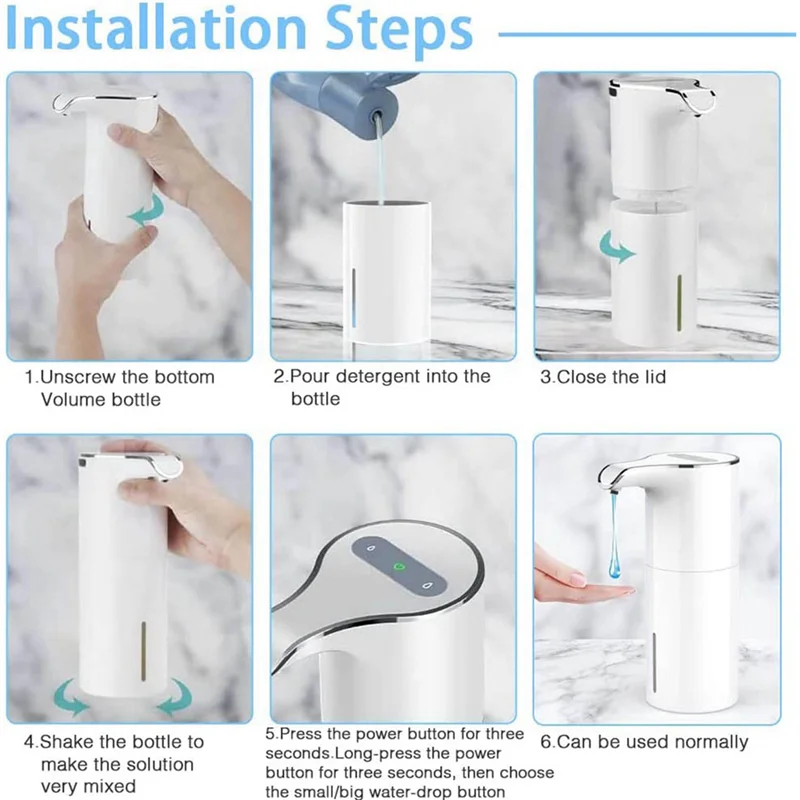 Installation Steps

1.Unscrew the bottom Volume bottle

2.Pour detergent into the bottle

3.Close the lid

4.Shake the bottle to make the solution very mixed

5.Press the power button for three seconds.Long-press the power button for three seconds, then choose the small/big water-drop button

6.Can be used normally