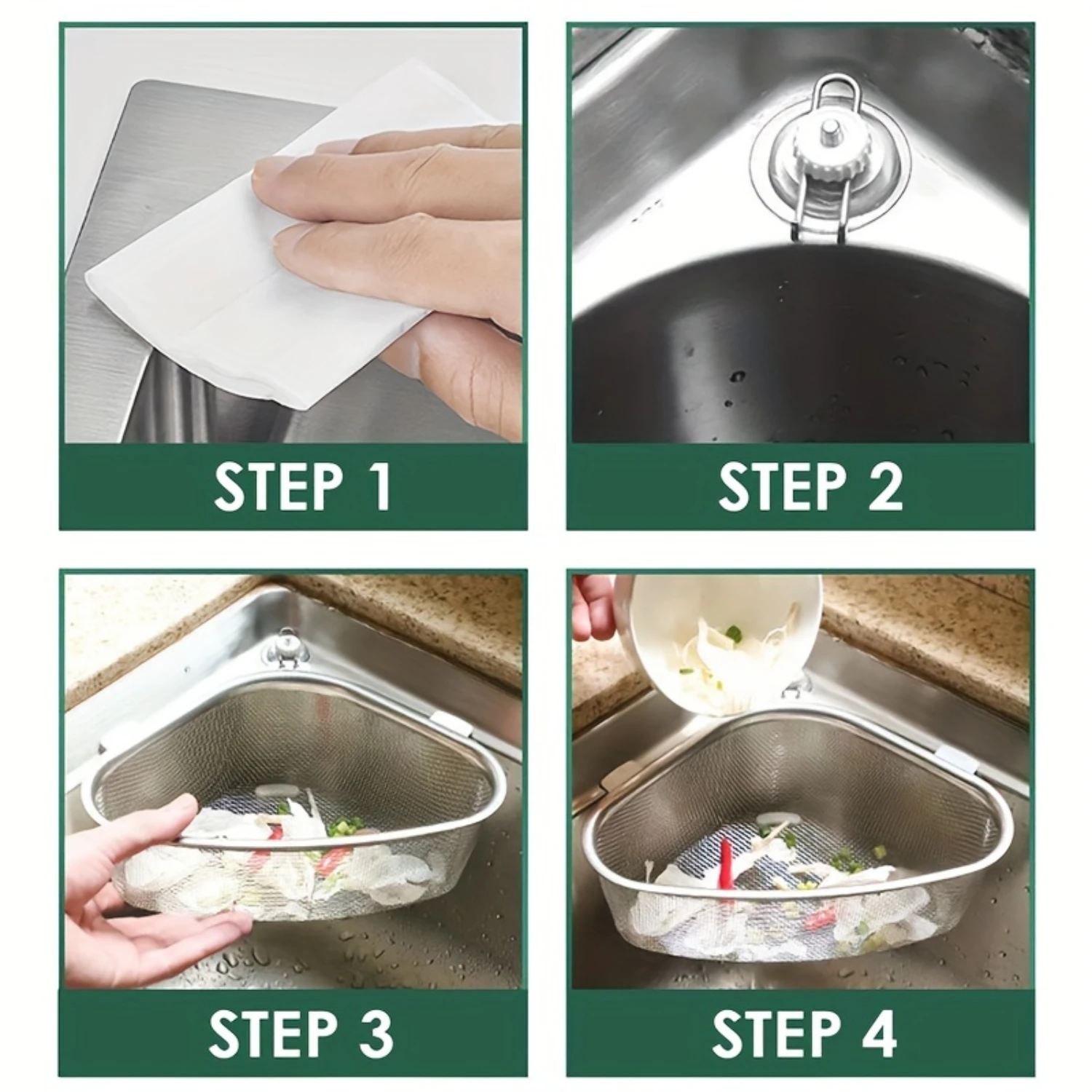 STEP 1

STEP 2

STEP 3

STEP 4