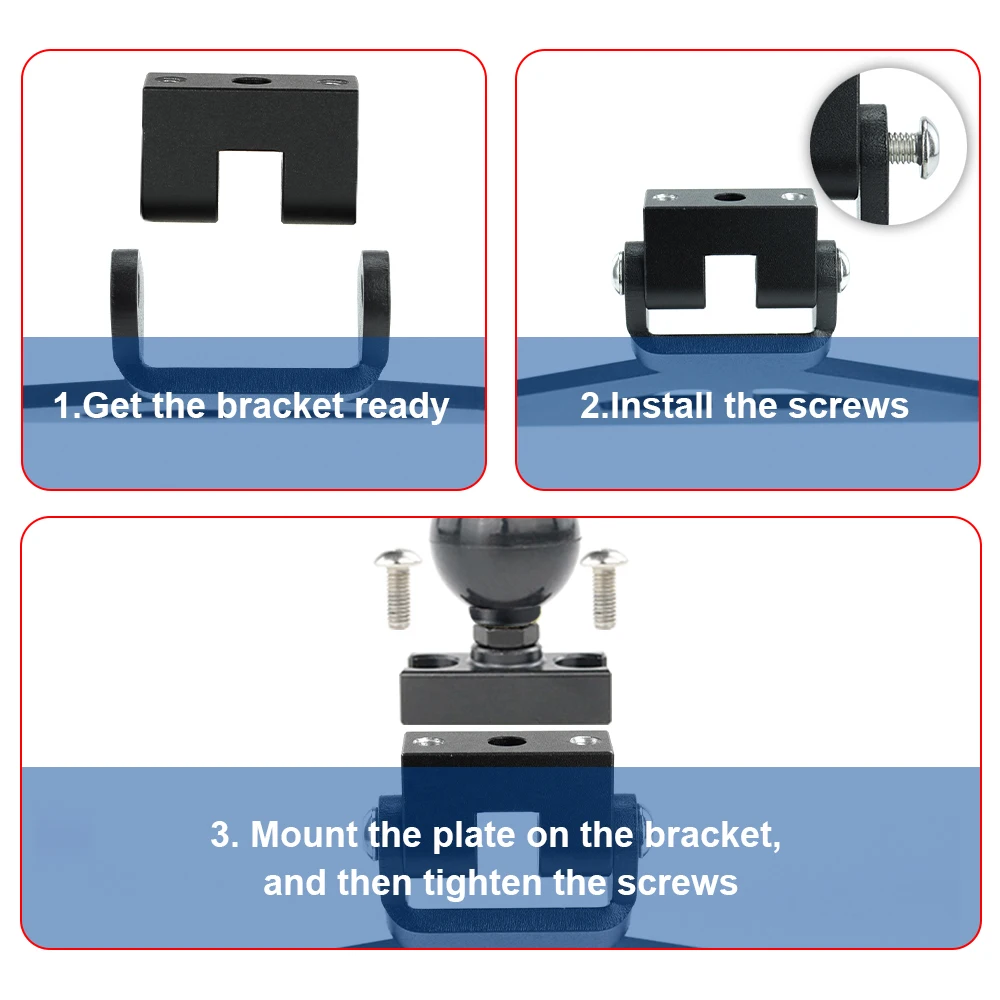 1.Get the bracket ready

2.Install the screws

3. Mount the plate on the bracket, and then tighten the screws