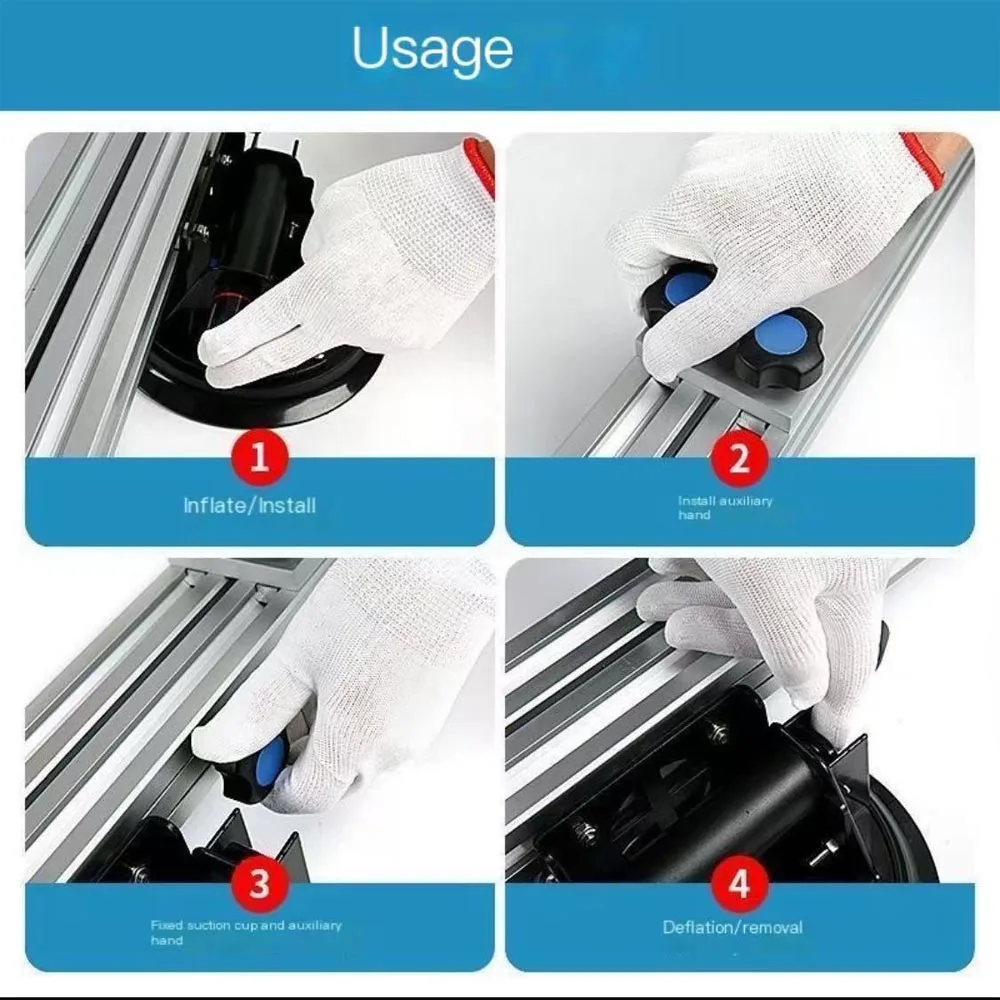 Usage

1

Inflate/Install

2

Install auxiliary hand

3

Fixed suction cup and auxiliary hand

4

Deflation/removal