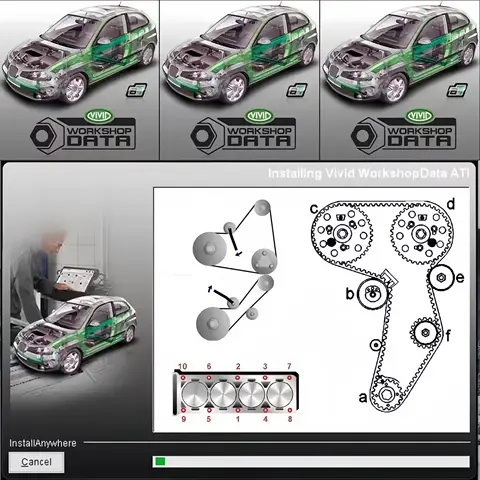 VIVID
WORKSHOP DATA

VIVID
WORKSHOP DATA

VIVID
WORKSHOP DATA

Installing Vivid WorkshopData ATI

c
d
e
b
f
a

10 6 2 3 7
9 5 1 4 8

InstallAnywhere

Cancel