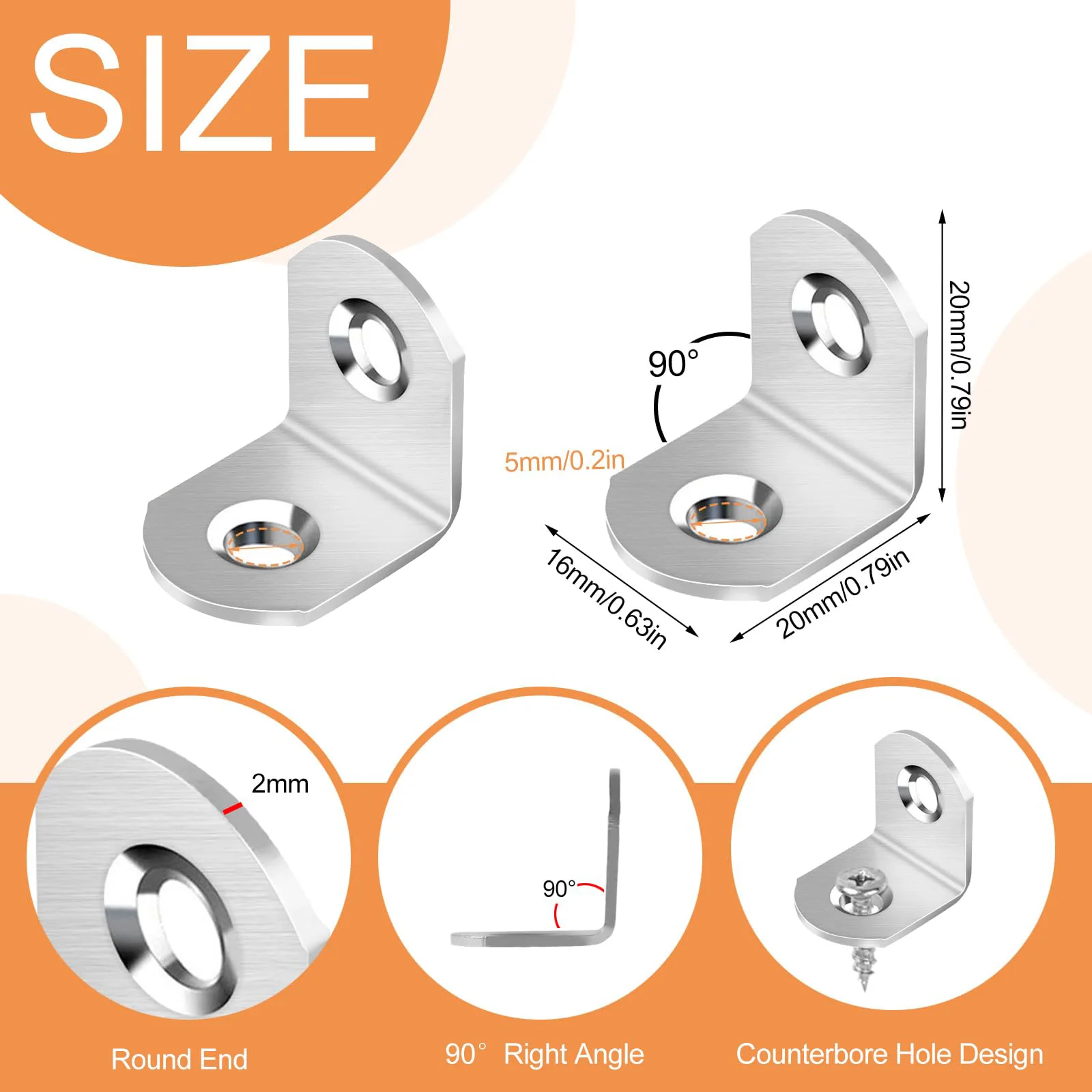 SIZE

90°

20mm/0.79in

5mm/0.2in

16mm/0.63in

20mm/0.79in

2mm

90°

Round End

90° Right Angle

Counterbore Hole Design