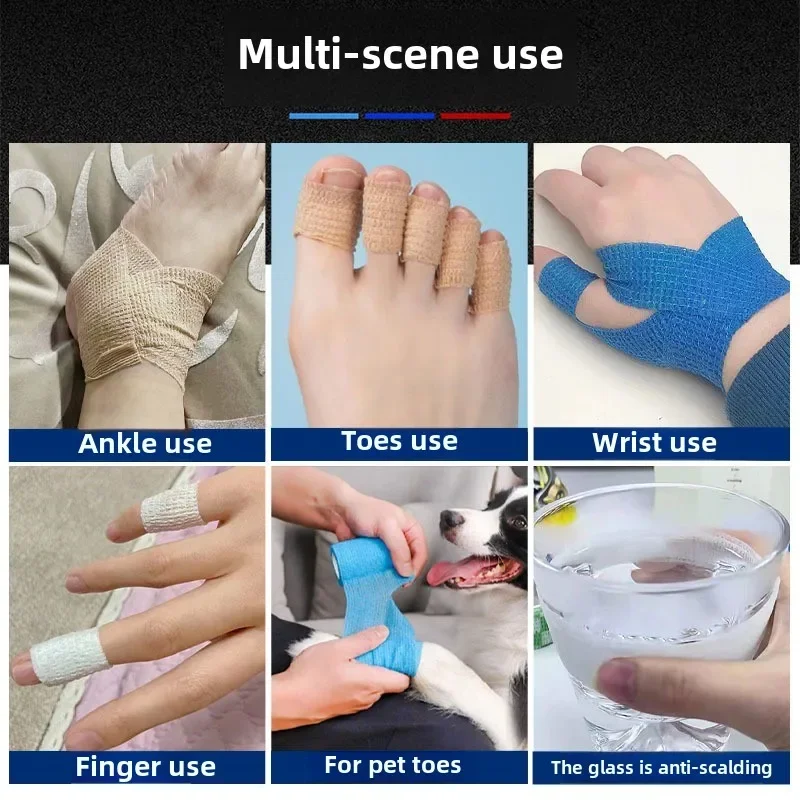 Multi-scene use

Ankle use

Toes use

Wrist use

Finger use

For pet toes

The glass is anti-scalding