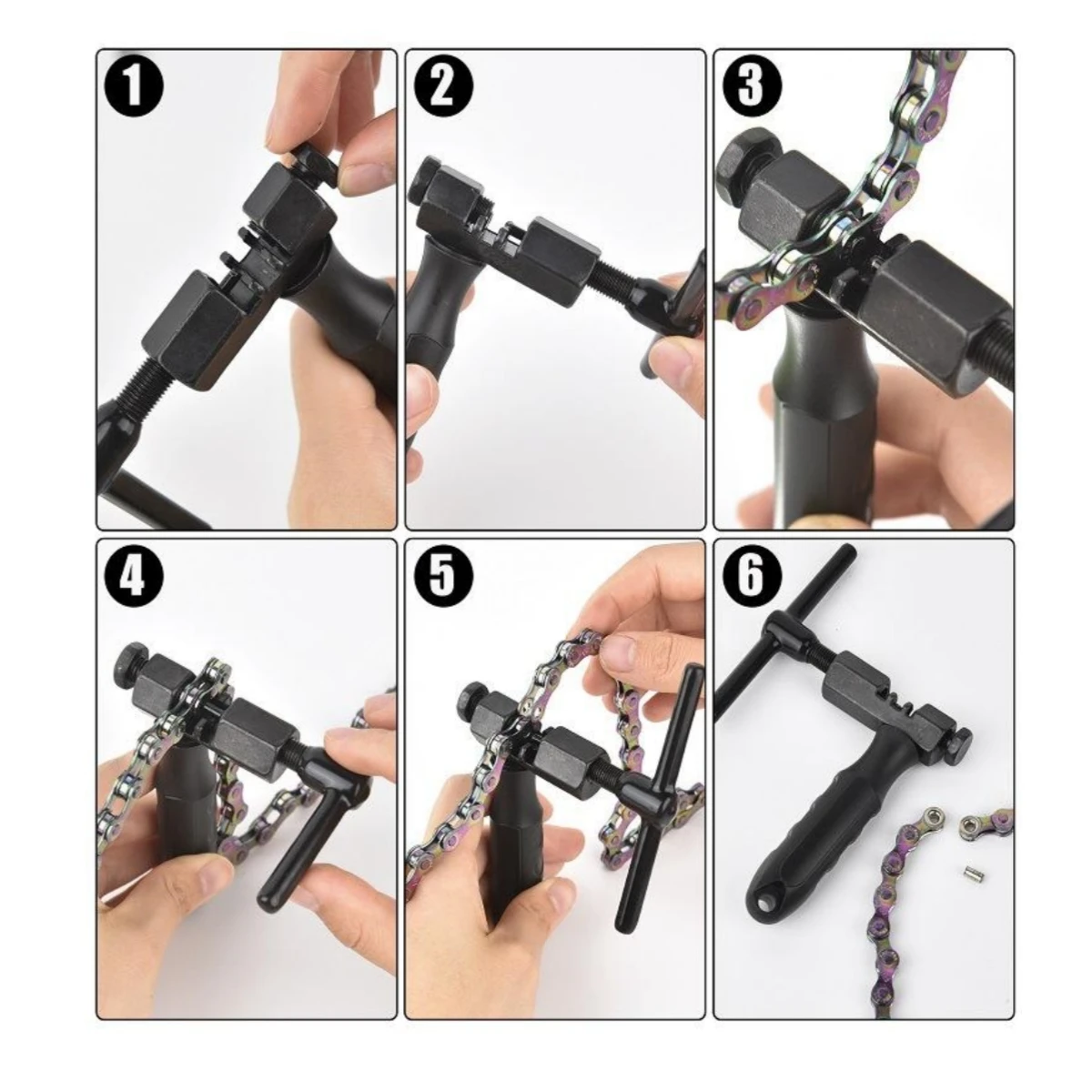 1
2
3
4
5
6