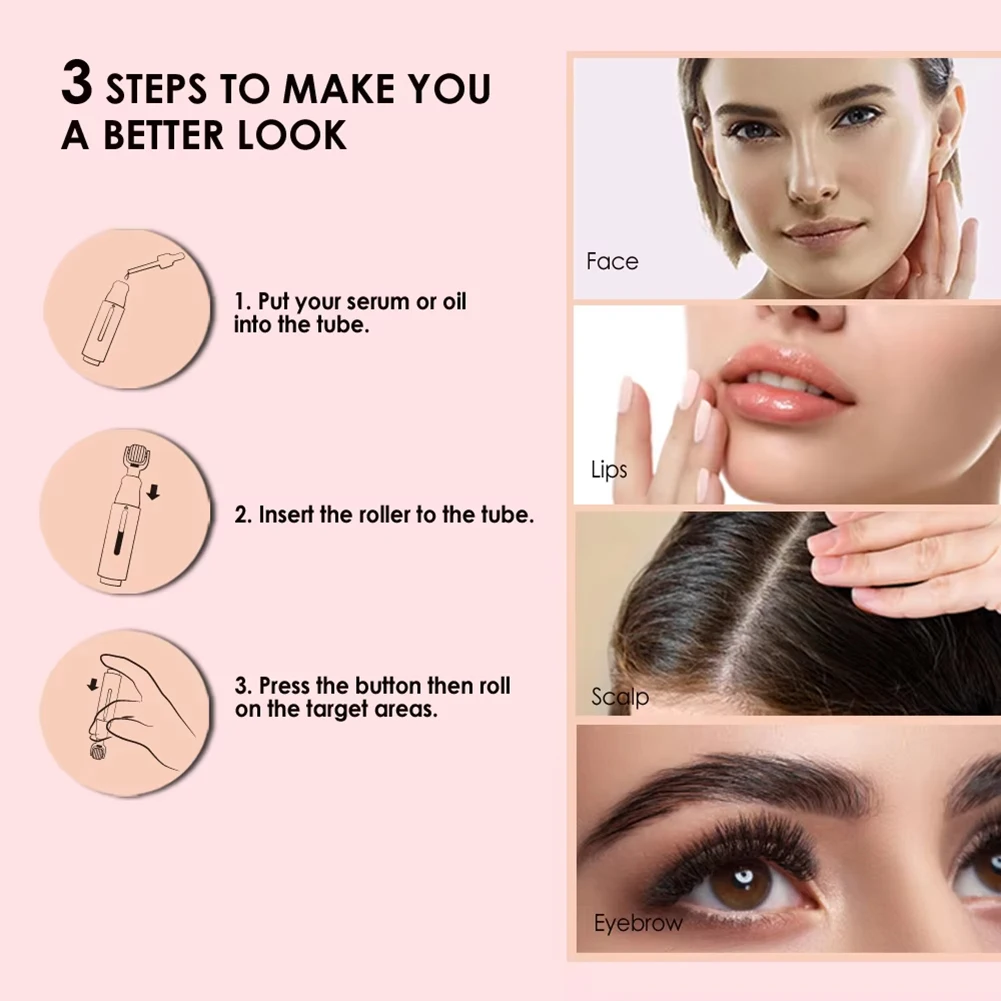 3 STEPS TO MAKE YOU A BETTER LOOK

1. Put your serum or oil into the tube.

2. Insert the roller to the tube.

3. Press the button then roll on the target areas.

Face

Lips

Scalp

Eyebrow