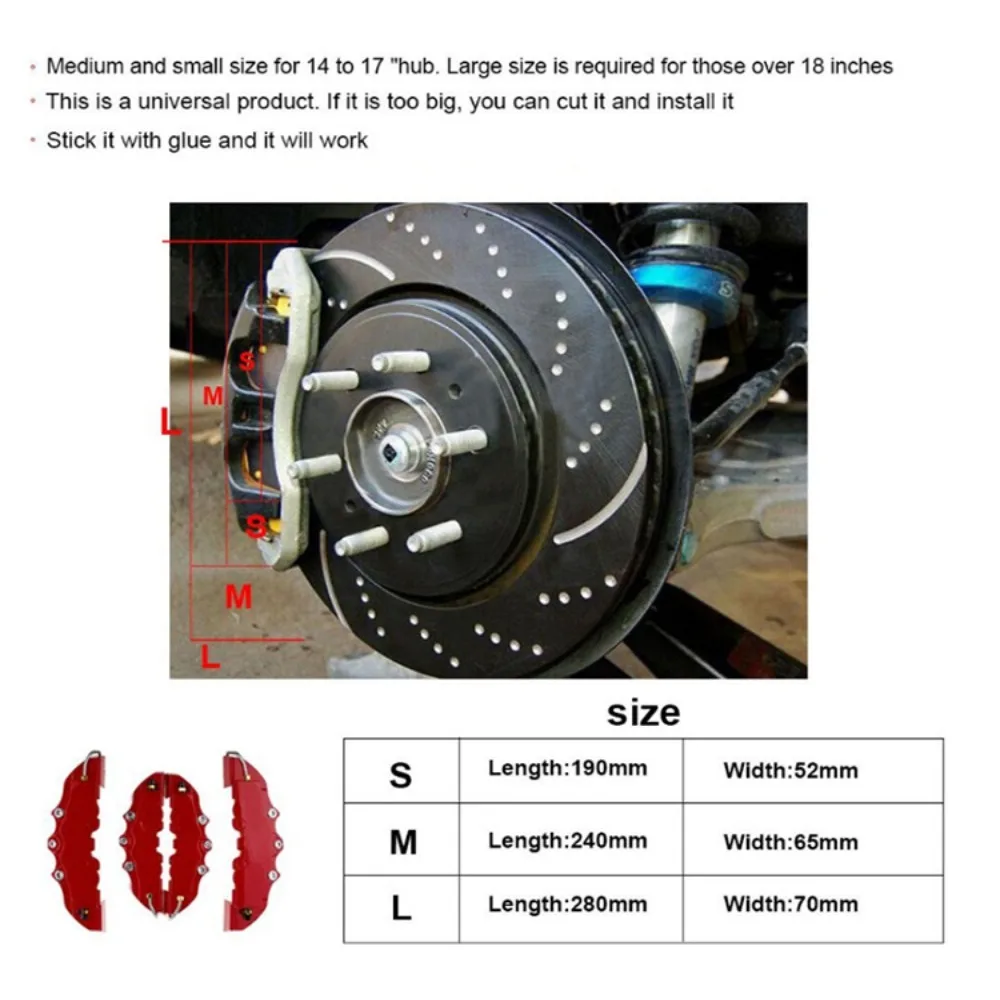 · Medium and small size for 14 to 17 "hub. Large size is required for those over 18 inches
· This is a universal product. If it is too big, you can cut it and install it
· Stick it with glue and it will work

S
M
L
S
M
L

size

| S | Length:190mm | Width:52mm |
|---|---|---|
| M | Length:240mm | Width:65mm |
| L | Length:280mm | Width:70mm |