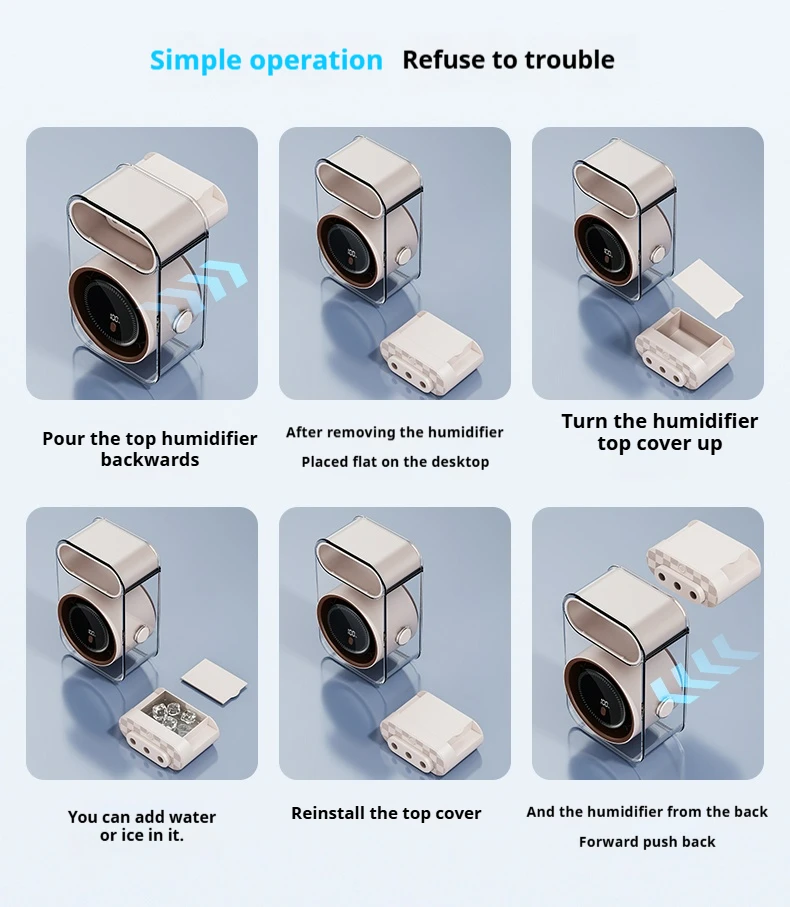 Simple operation Refuse to trouble

Pour the top humidifier backwards

After removing the humidifier

Placed flat on the desktop

Turn the humidifier top cover up

You can add water or ice in it.

Reinstall the top cover

And the humidifier from the back

Forward push back