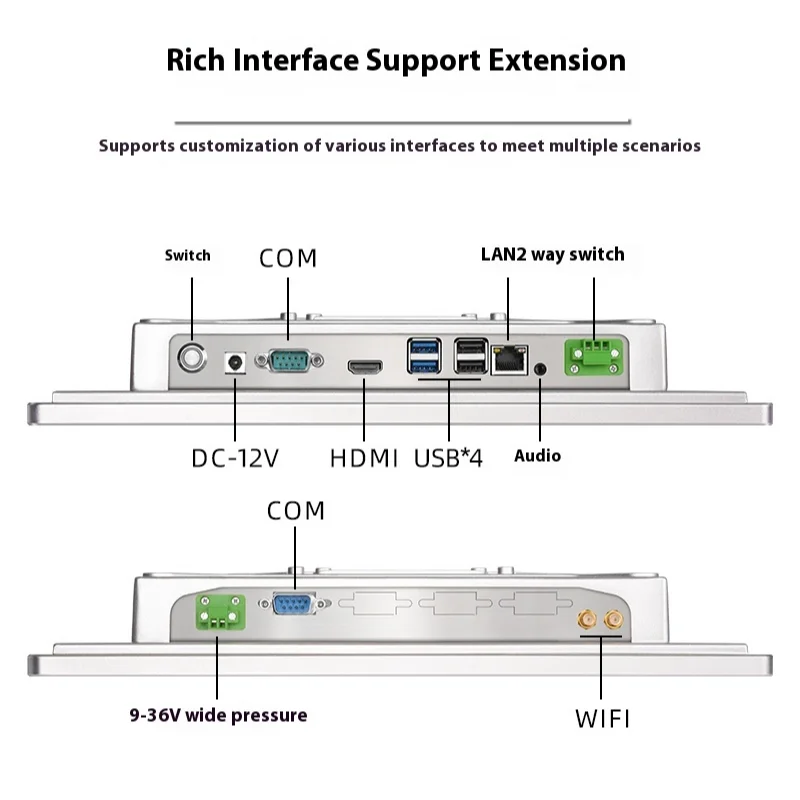 Rich Interface Support Extension

Supports customization of various interfaces to meet multiple scenarios

Switch
COM
LAN2 way switch

DC-12V
HDMI
USB*4
Audio

COM

9-36V wide pressure
WIFI