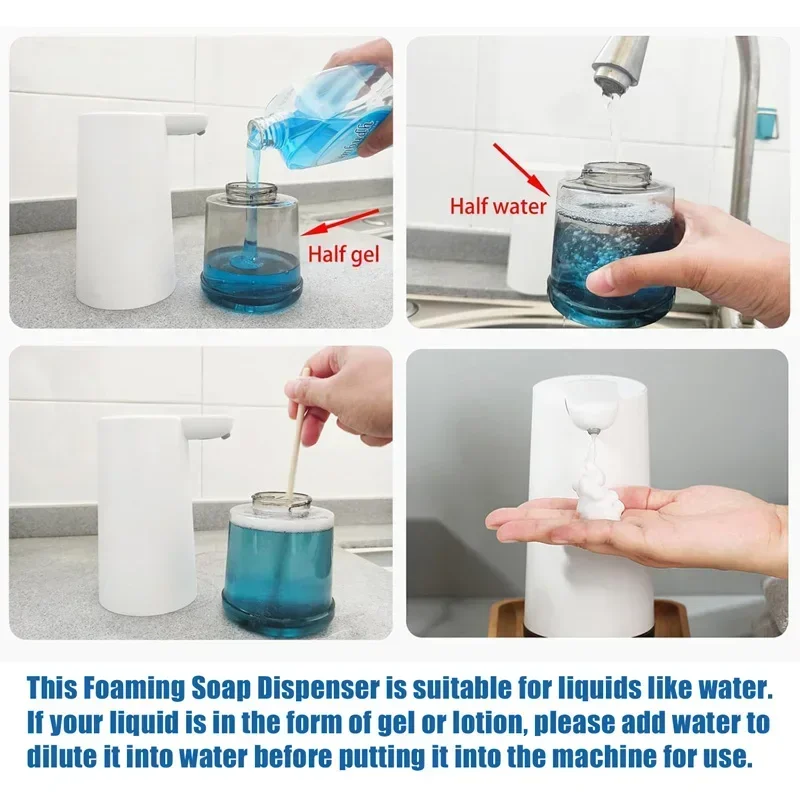 Half gel

Half water

This Foaming Soap Dispenser is suitable for liquids like water. If your liquid is in the form of gel or lotion, please add water to dilute it into water before putting it into the machine for use.