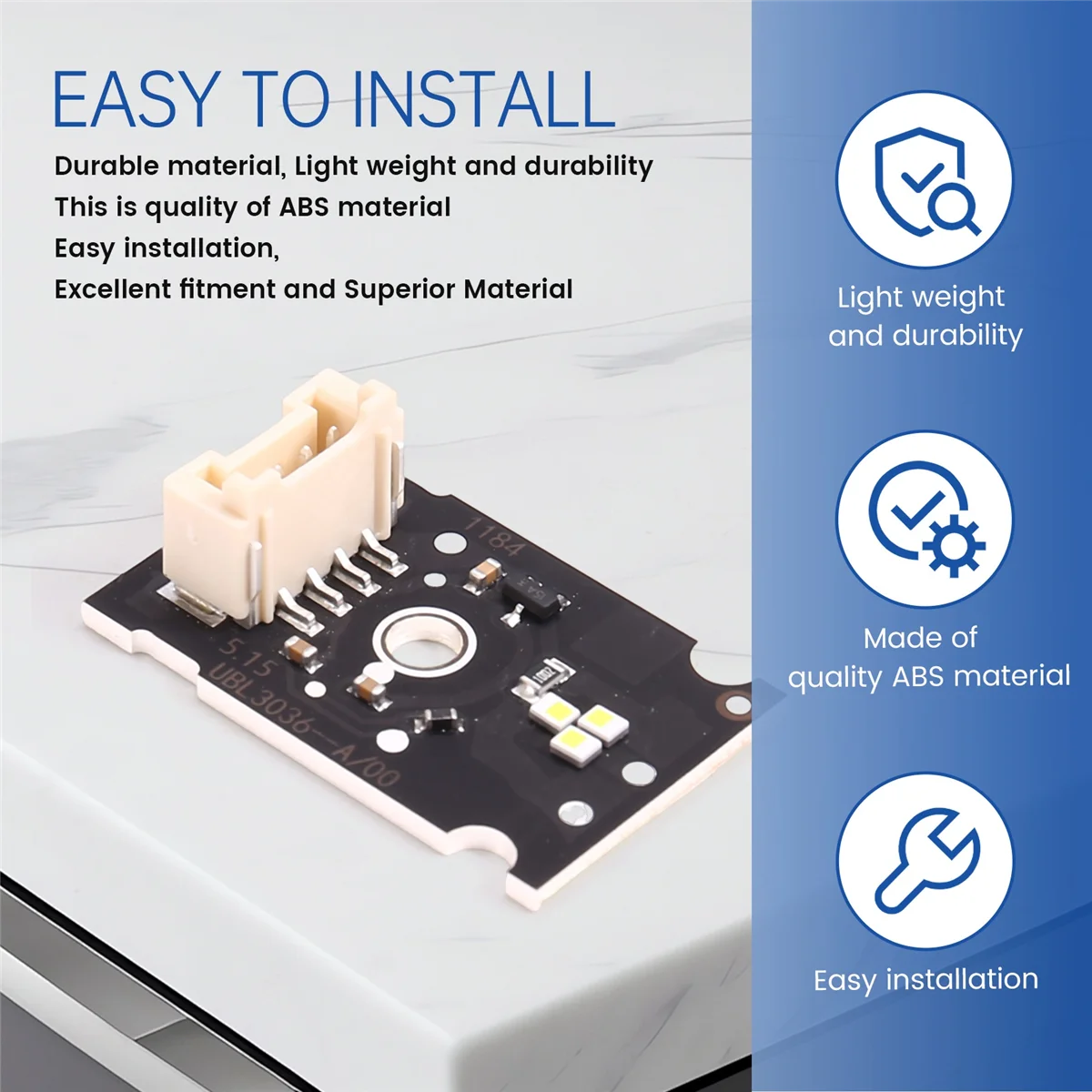 EASY TO INSTALL

Durable material, Light weight and durability
This is quality of ABS material
Easy installation,
Excellent fitment and Superior Material

1184

5.15
UBL3036—A/00

Light weight and durability

Made of quality ABS material

Easy installation