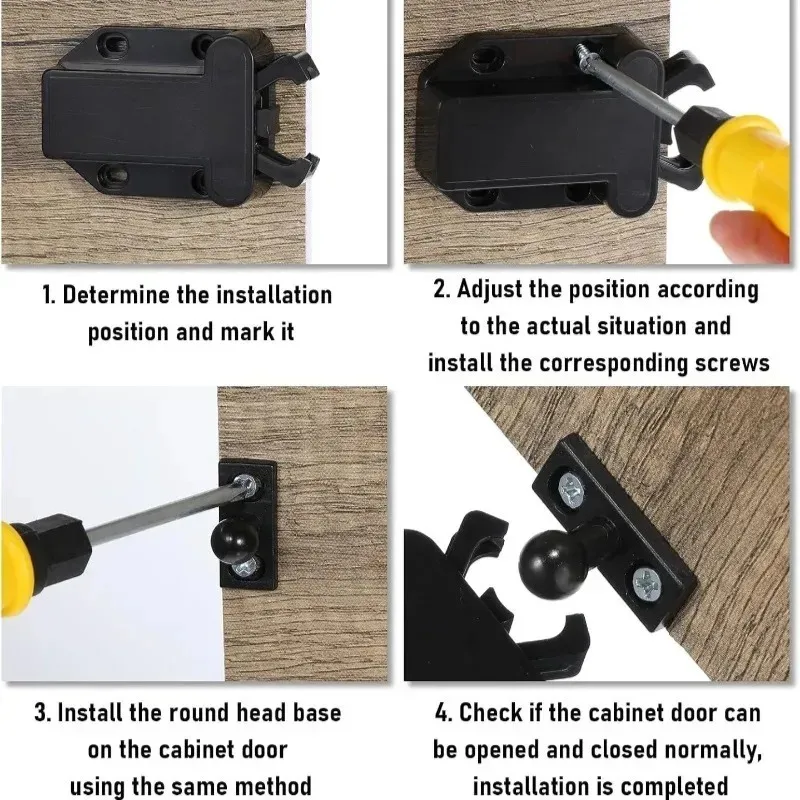 1. Determine the installation position and mark it

2. Adjust the position according to the actual situation and install the corresponding screws

3. Install the round head base on the cabinet door using the same method

4. Check if the cabinet door can be opened and closed normally, installation is completed