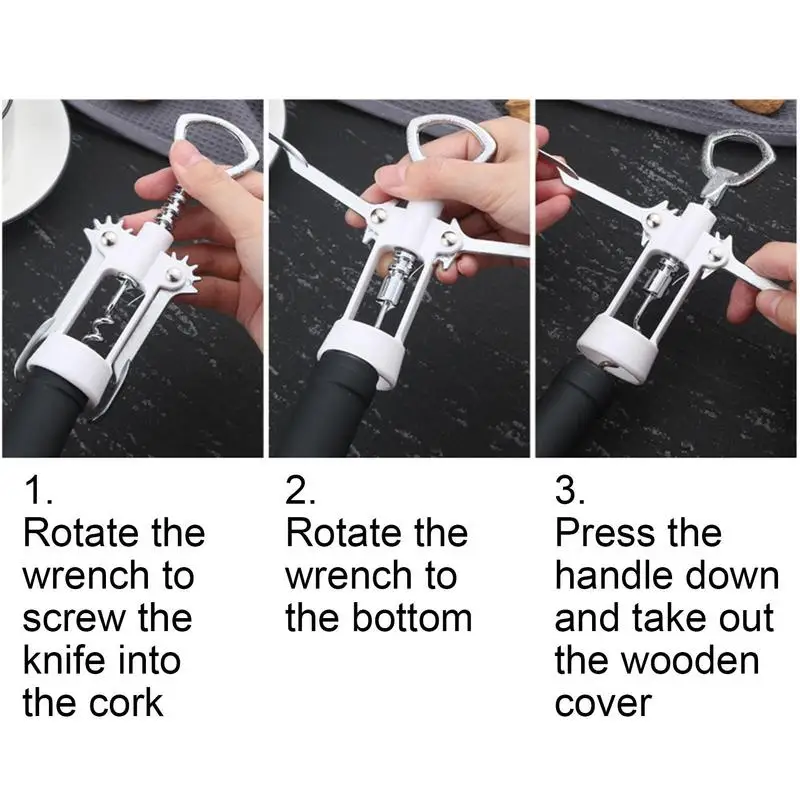 1.
Rotate the wrench to screw the knife into the cork

2.
Rotate the wrench to the bottom

3.
Press the handle down and take out the wooden cover