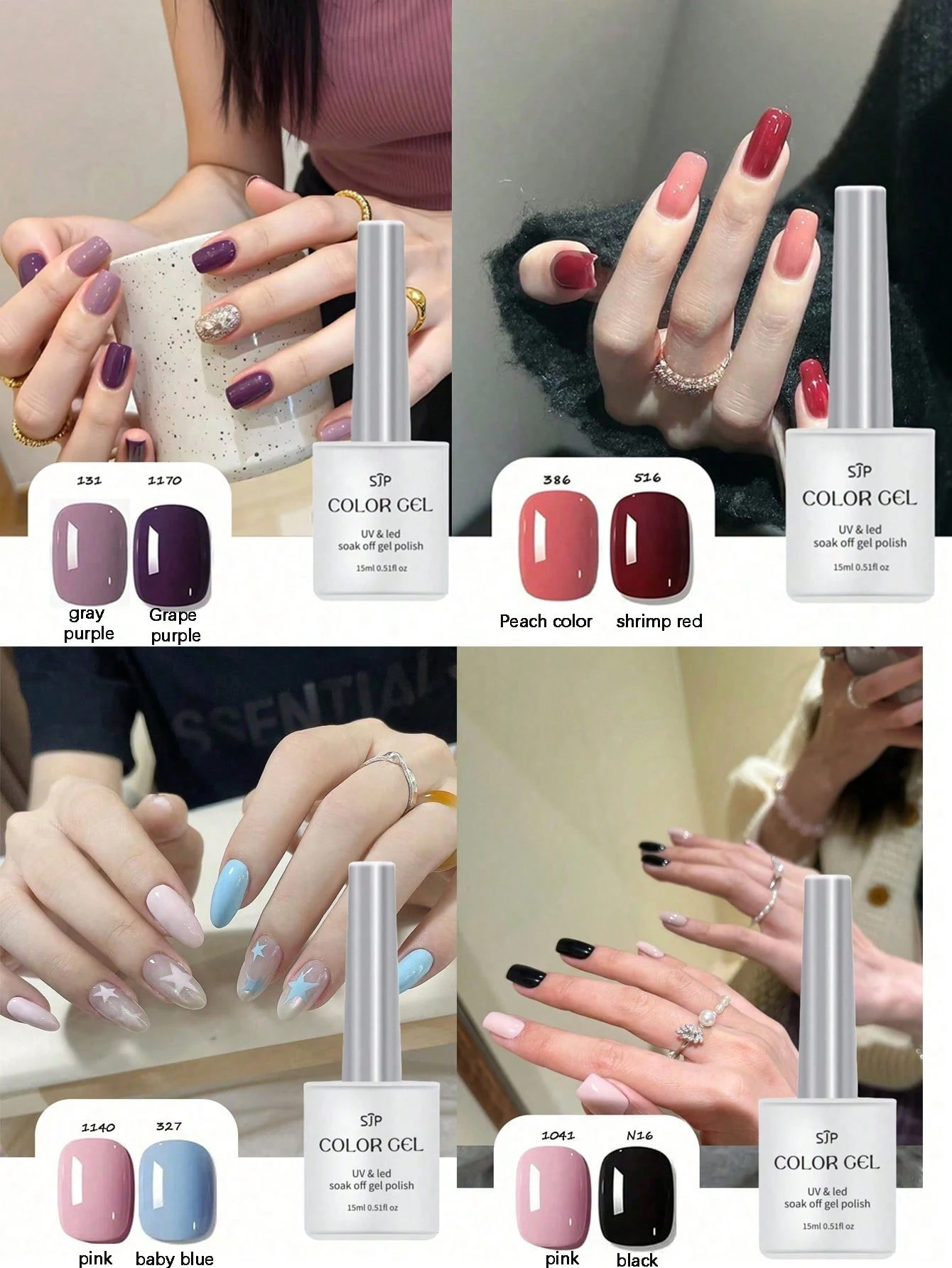 131 1170

gray purple Grape purple

SJP
COLOR GEL
UV & led
soak off gel polish
15ml 0.51fl oz

386 516

Peach color shrimp red

SJP
COLOR GEL
UV & led
soak off gel polish
15ml 0.51fl oz

SSENTIAL

1140 327

pink baby blue

SJP
COLOR GEL
UV & led
soak off gel polish
15ml 0.51fl oz

1041 N16

pink black

SJP
COLOR GEL
UV & led
soak off gel polish
15ml 0.51fl oz