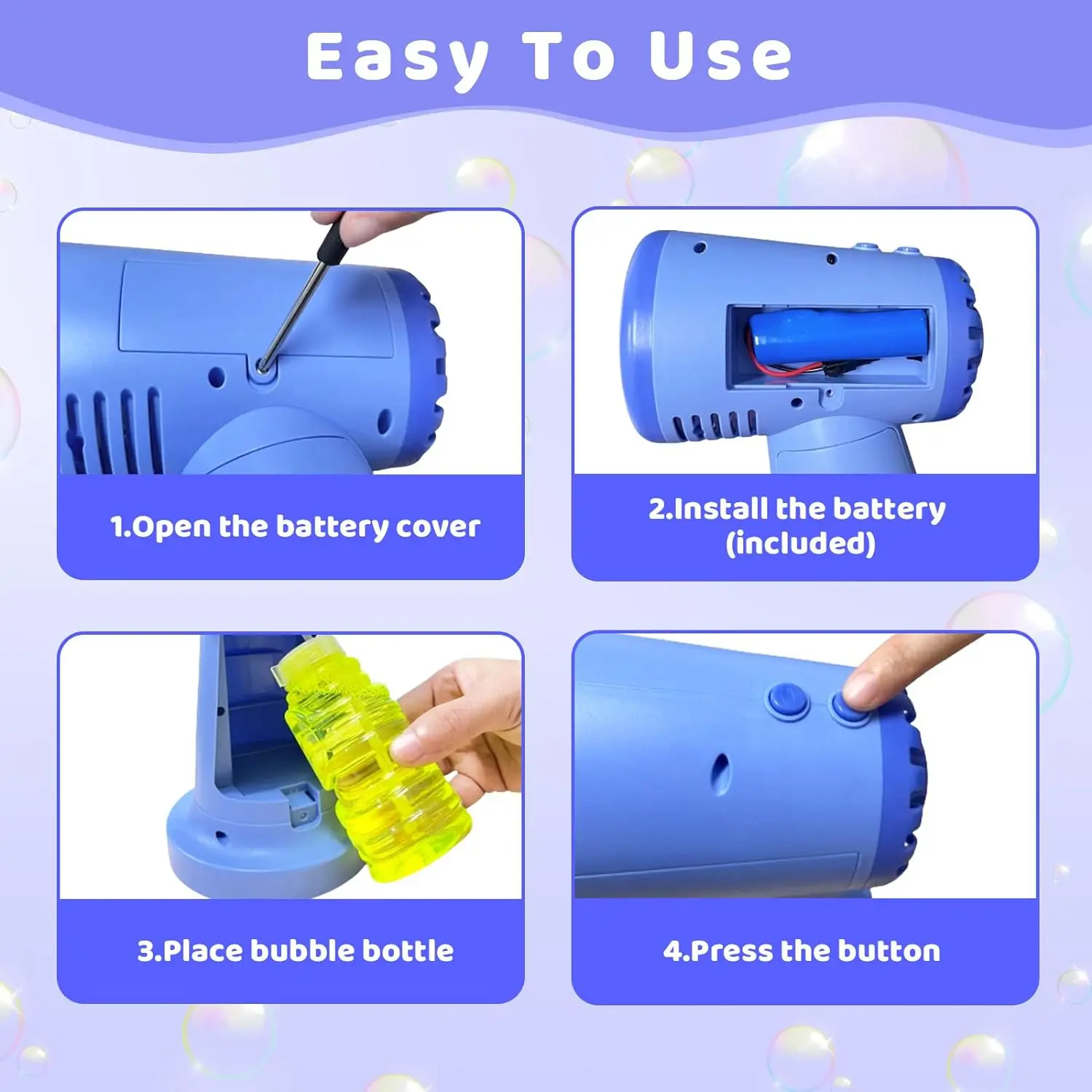 Easy To Use

1.Open the battery cover

2.Install the battery (included)

3.Place bubble bottle

4.Press the button