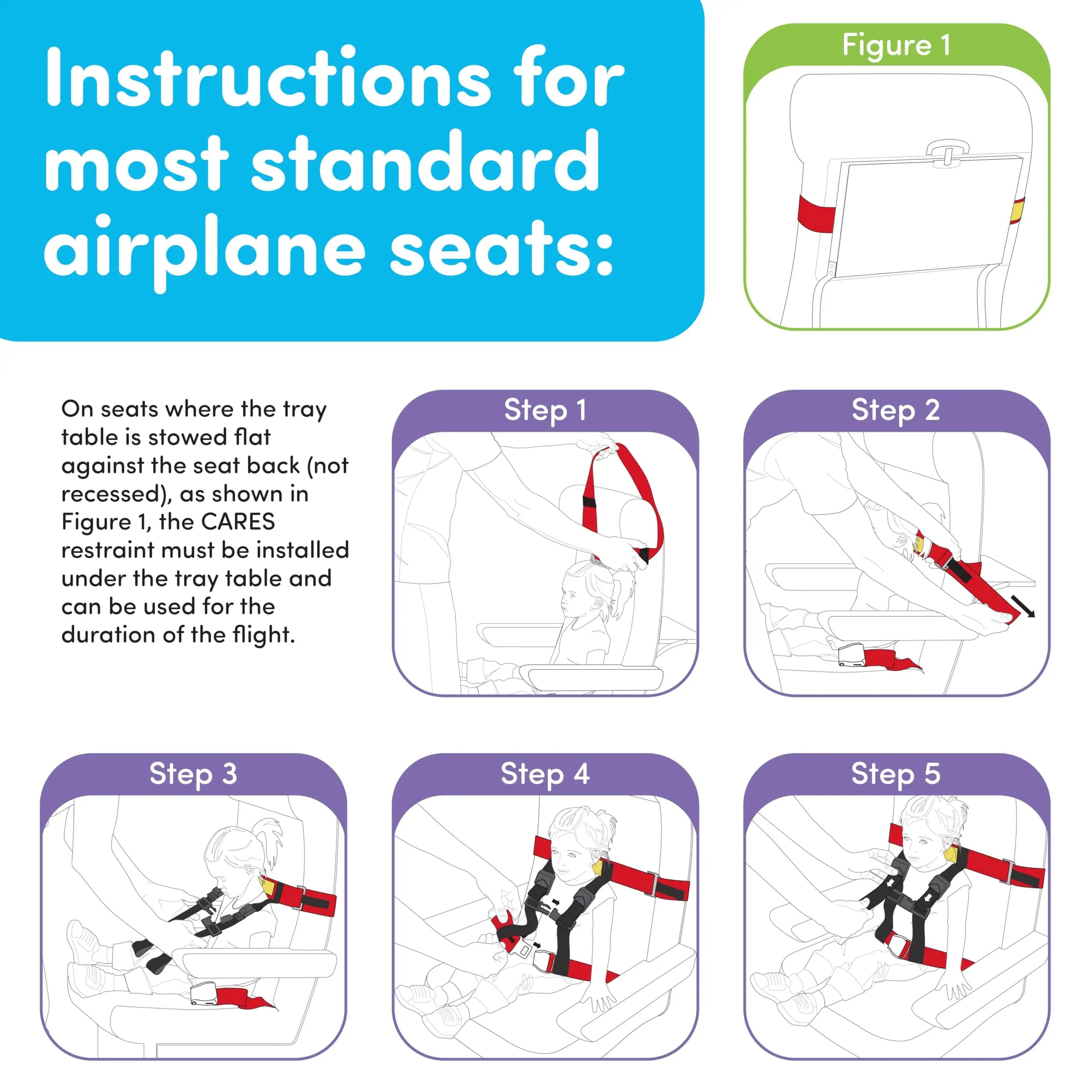 Instructions for most standard airplane seats:

Figure 1

On seats where the tray table is stowed flat against the seat back (not recessed), as shown in Figure 1, the CARES restraint must be installed under the tray table and can be used for the duration of the flight.

Step 1

Step 2

Step 3

Step 4

Step 5