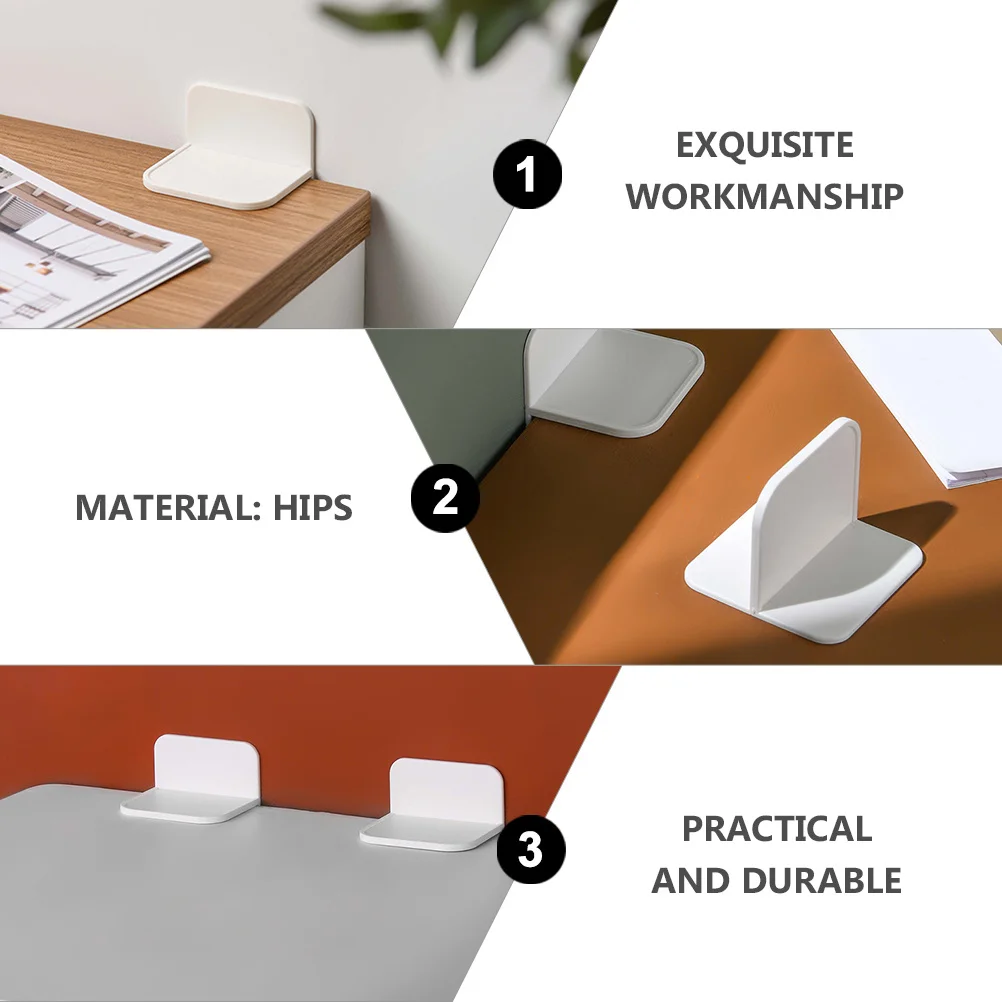 1
EXQUISITE WORKMANSHIP

MATERIAL: HIPS
2

3
PRACTICAL AND DURABLE