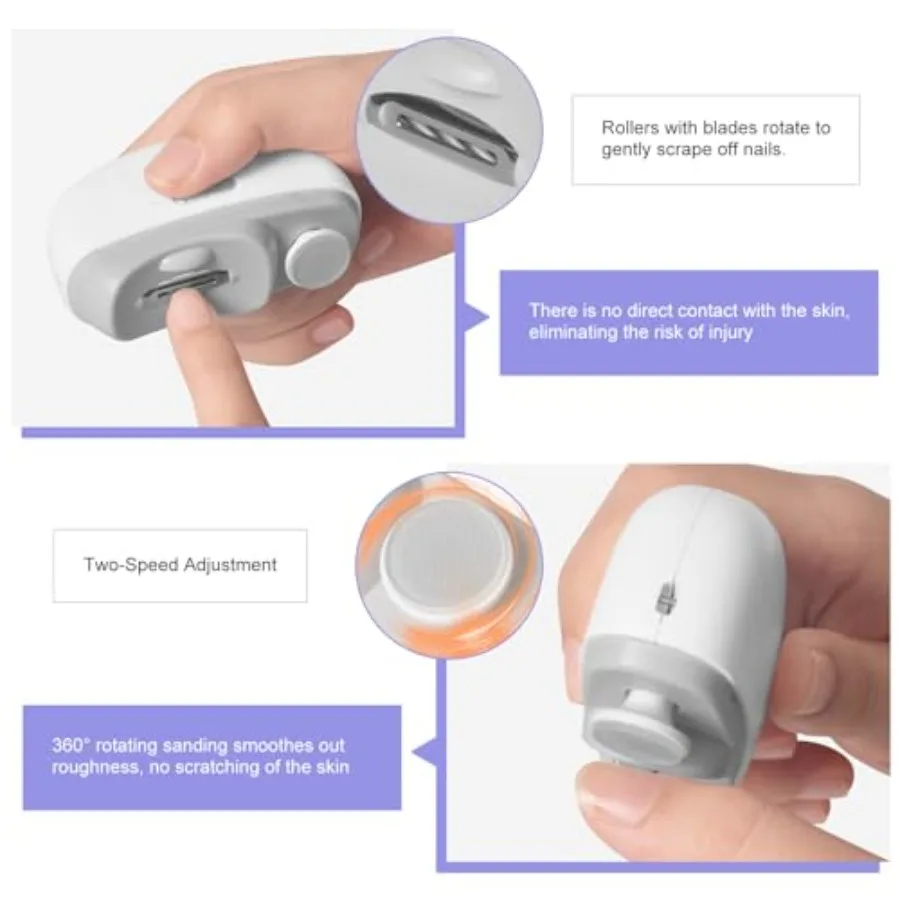 Rollers with blades rotate to gently scrape off nails.

There is no direct contact with the skin, eliminating the risk of injury

Two-Speed Adjustment

360° rotating sanding smoothes out roughness, no scratching of the skin