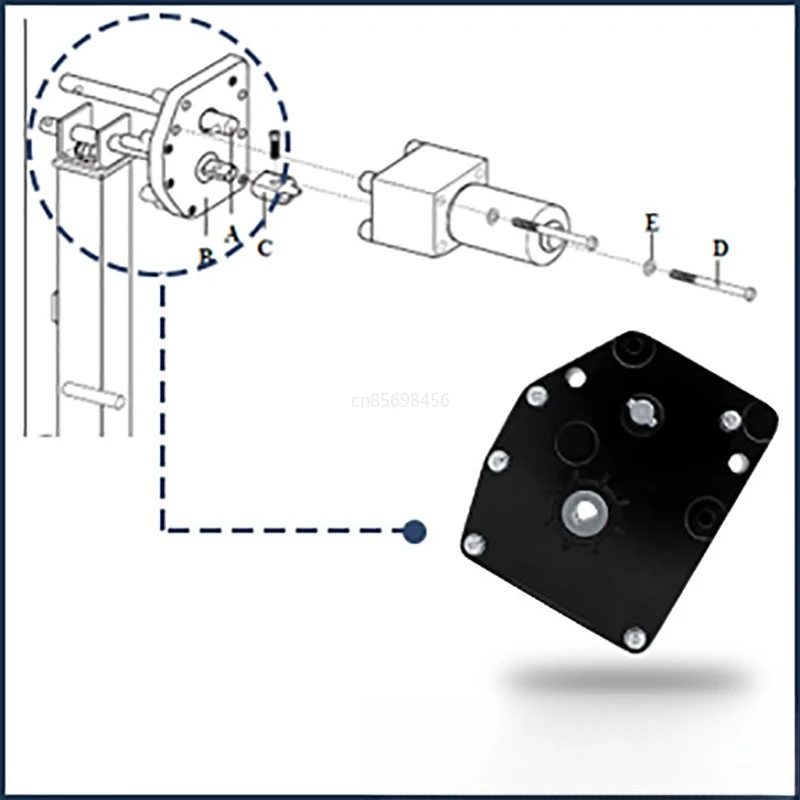 B
A
C
E
D
cn85698456